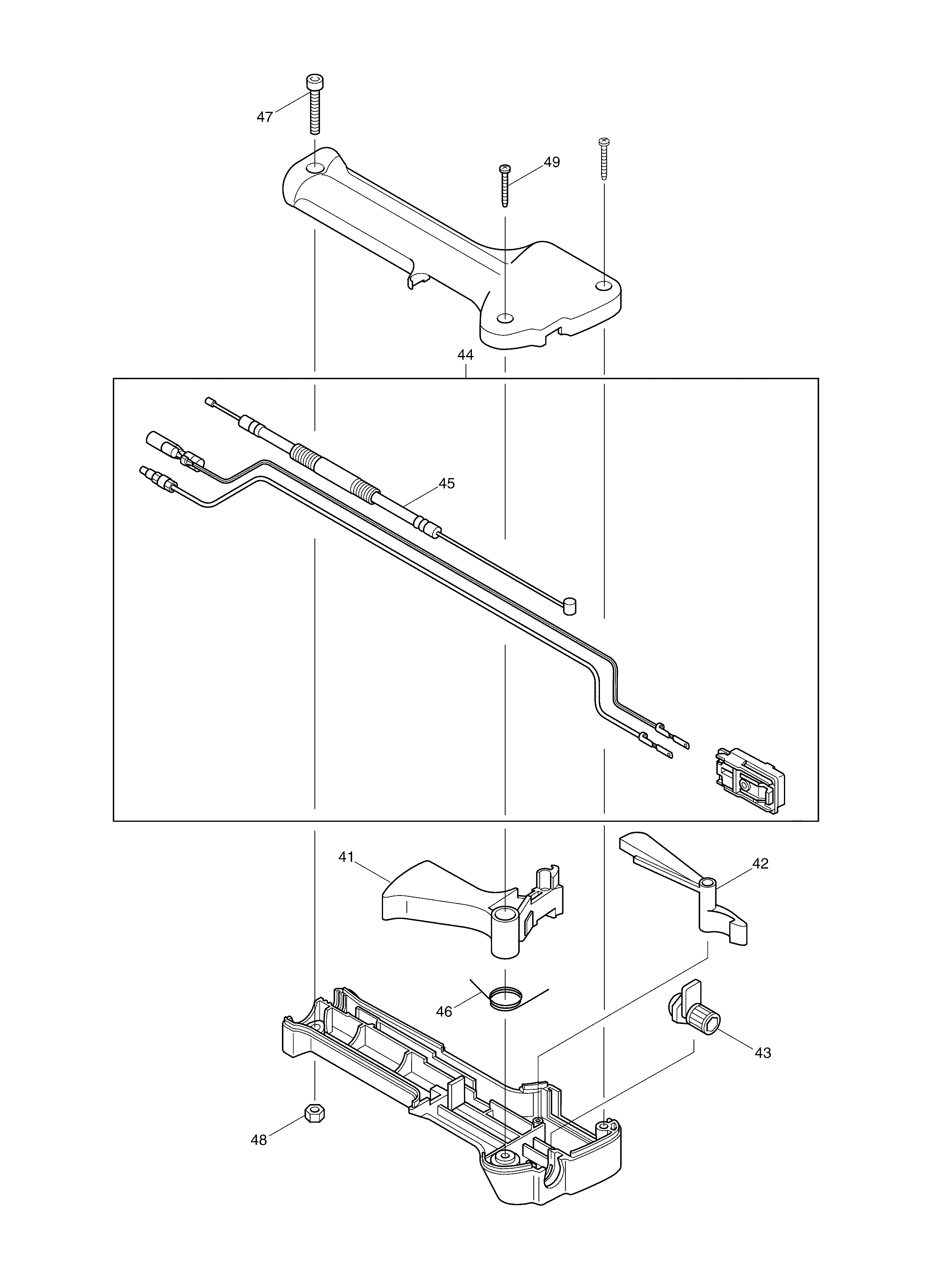 47
49
44
45
41
42
46
43
48