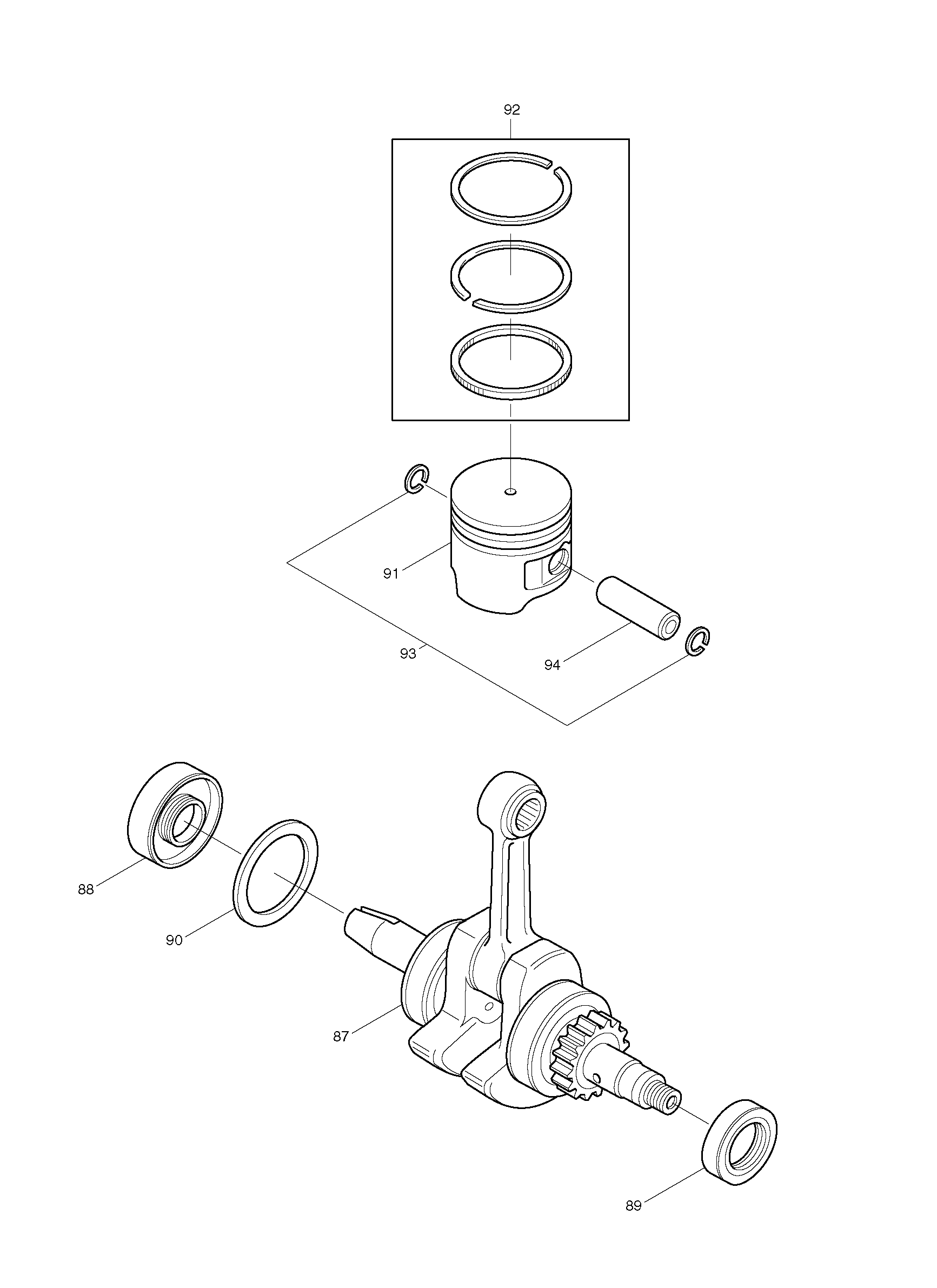 92

91

93

94

88

90

87

89