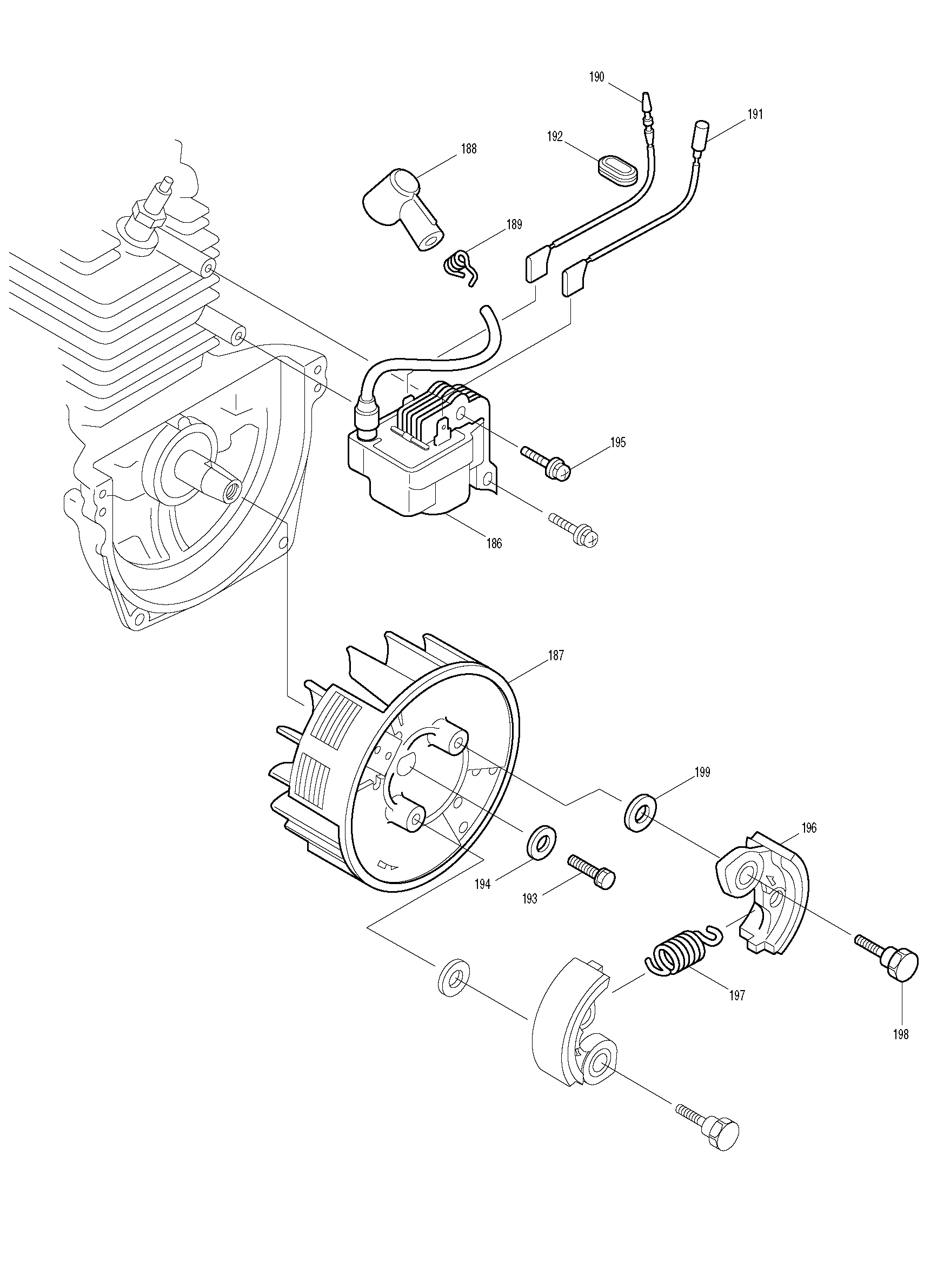 190
191
192
188
189
195
186
187
199
196
194
193
197
198