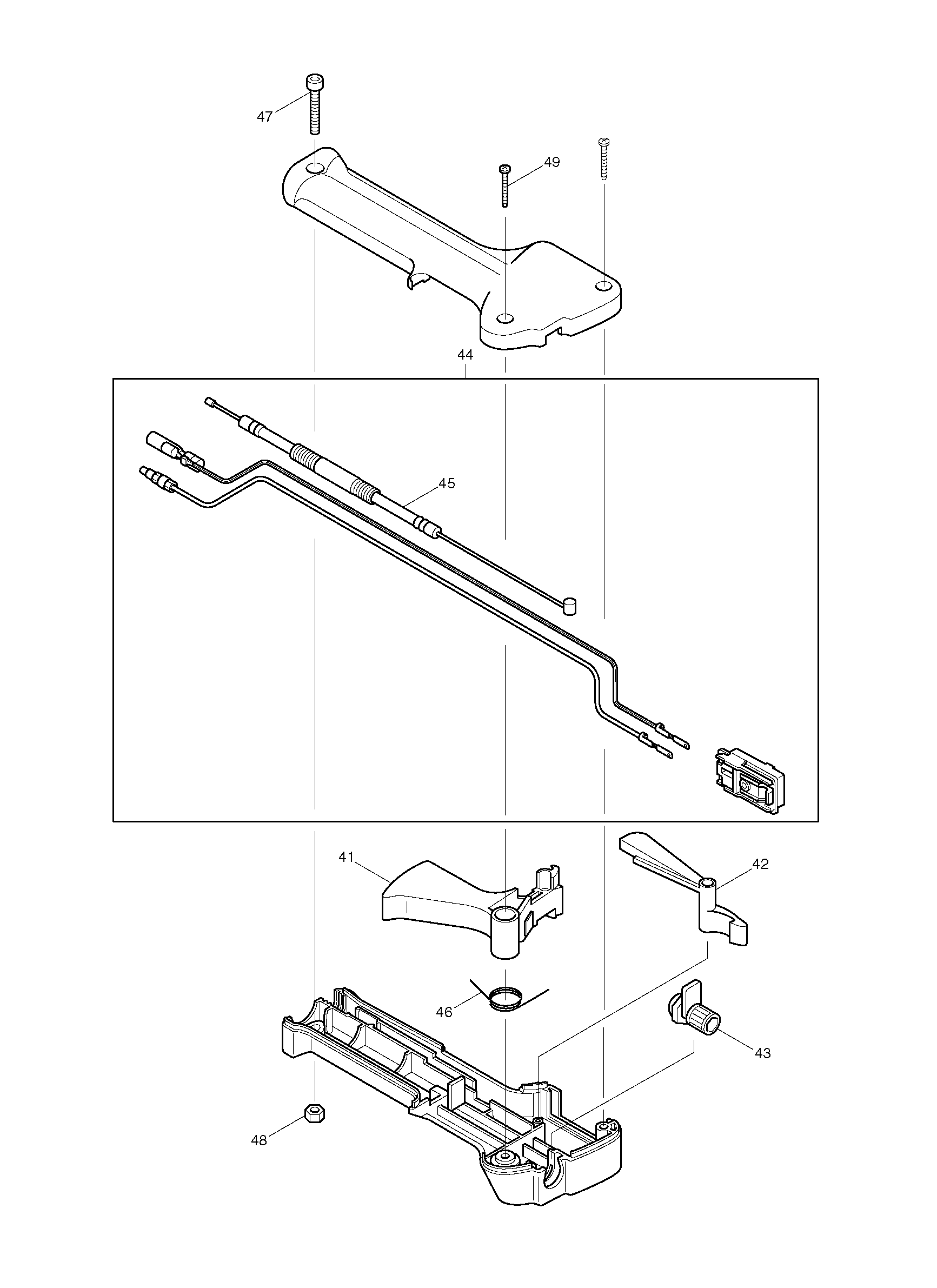 47

49

44

45

41

42

46

43

48