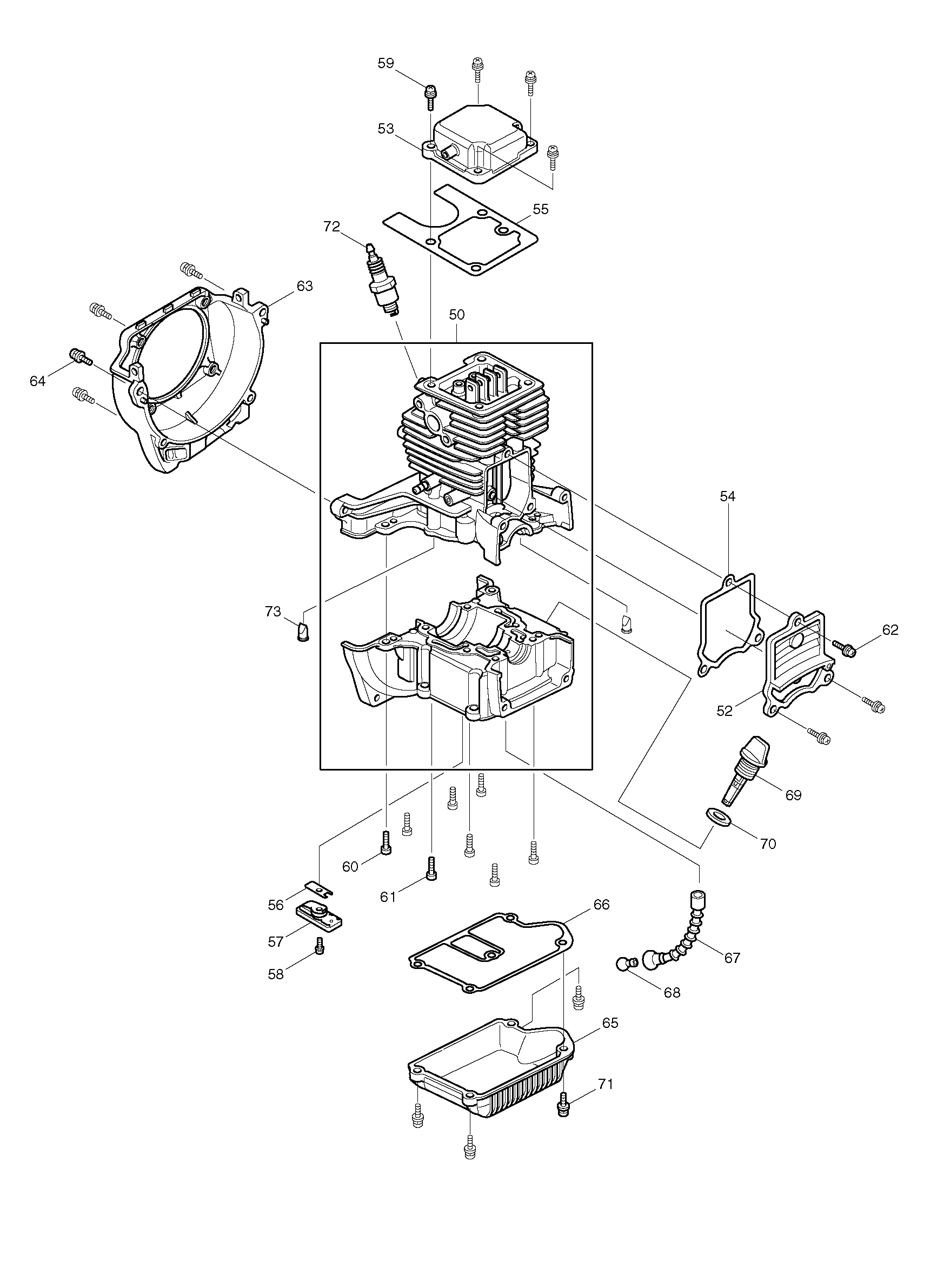 59
53
55
72
63
50
64
54
73
62
52
69
70
60
61
56
57
58
66
67
68
65
71