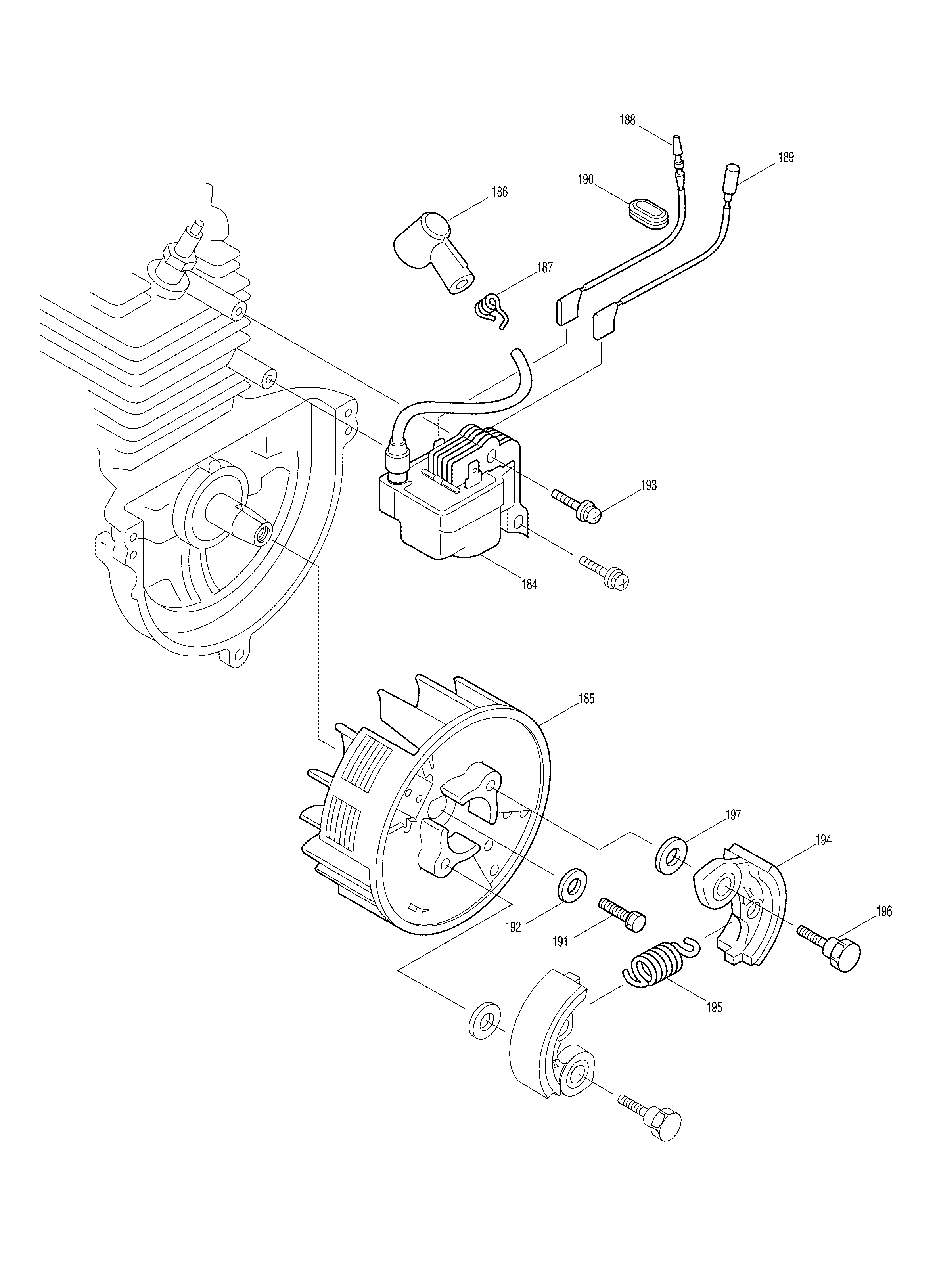 188
189
190
186
187
193
184
185
197
194
196
192
191
195