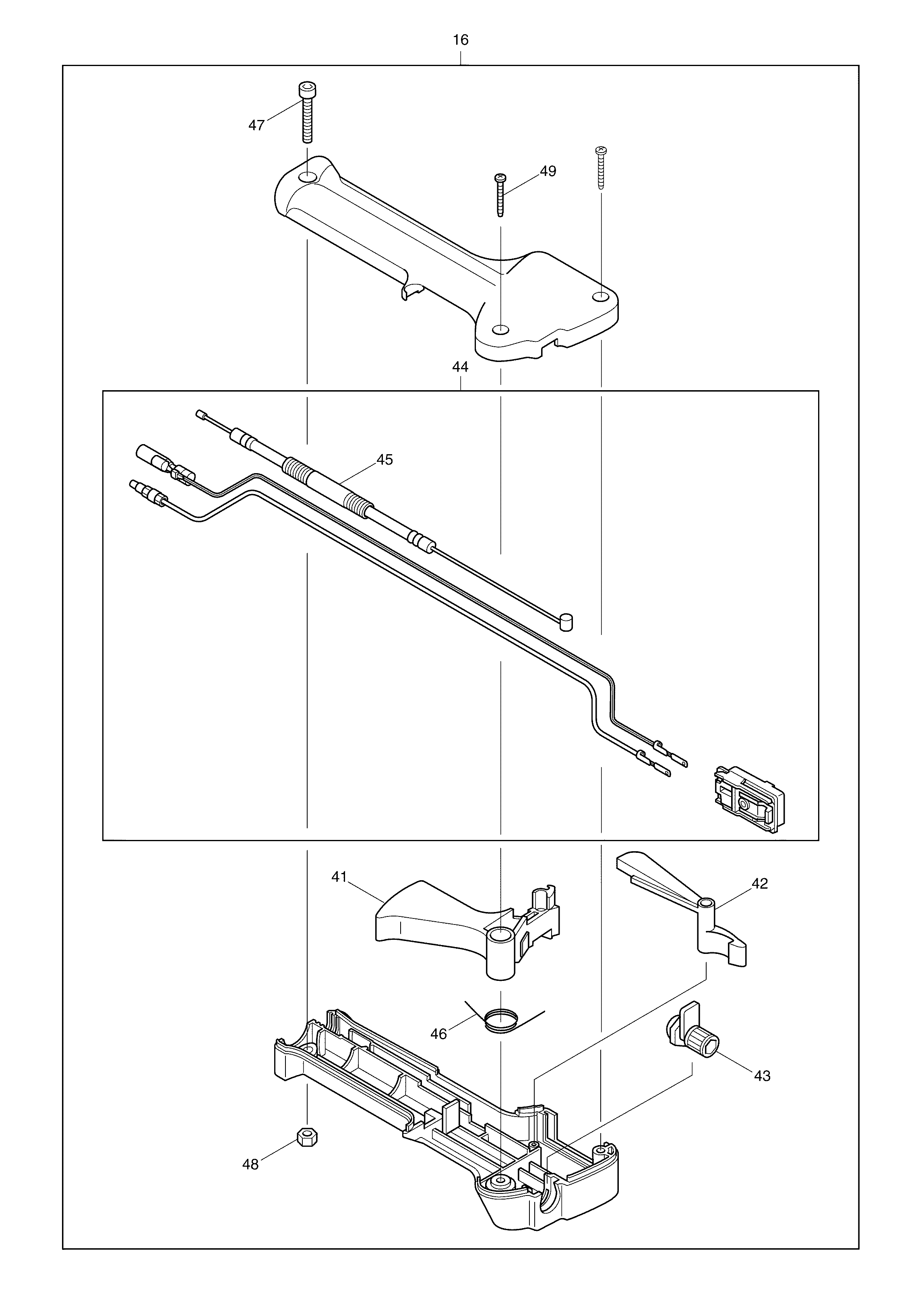 16

47

49

44

45

41

42

46

43

48