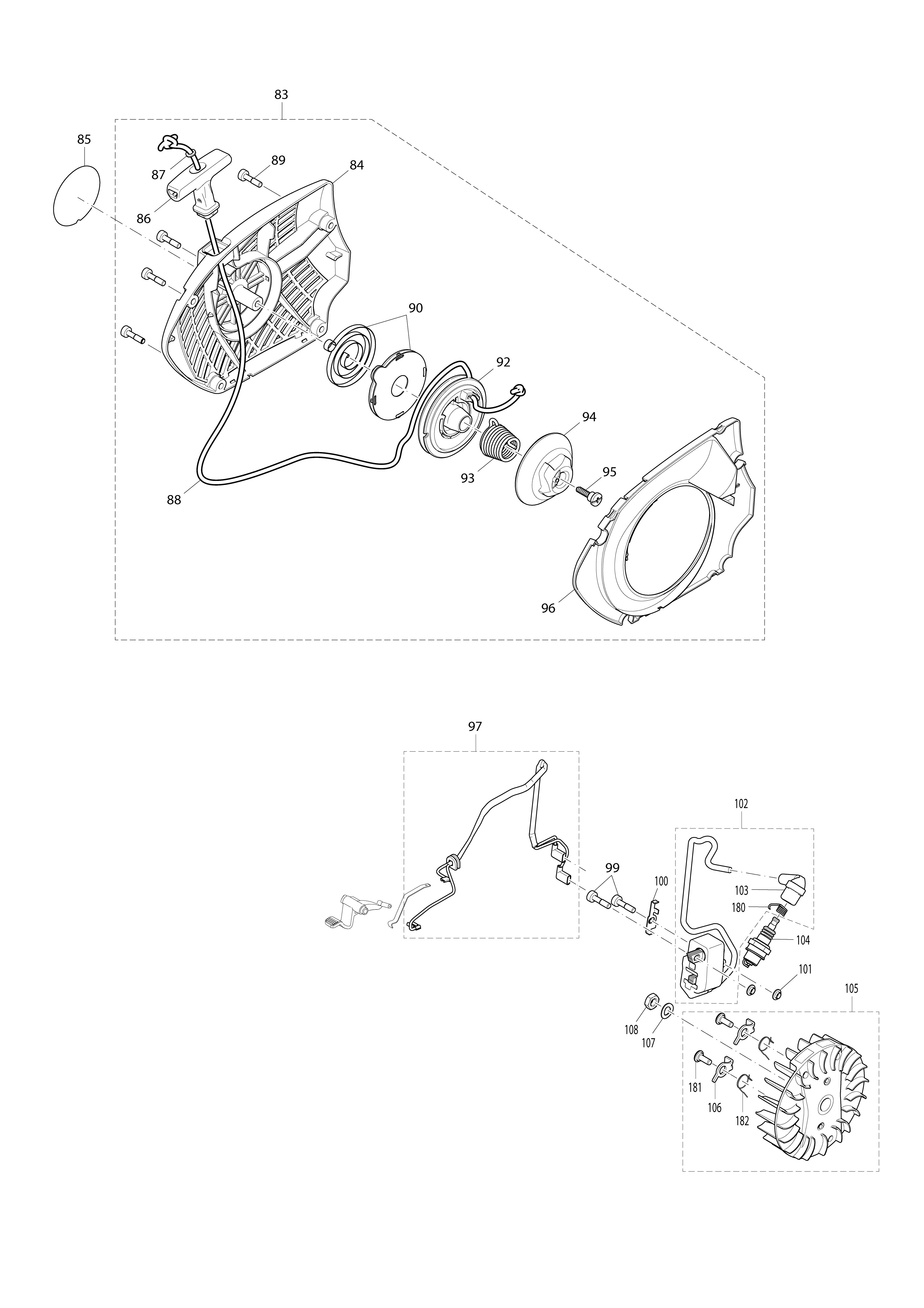 83

85

87

89

84

86

90

92

94

93

95

88

96

97

102

99

100

103

180

104

101

105

108

107

181

106

182