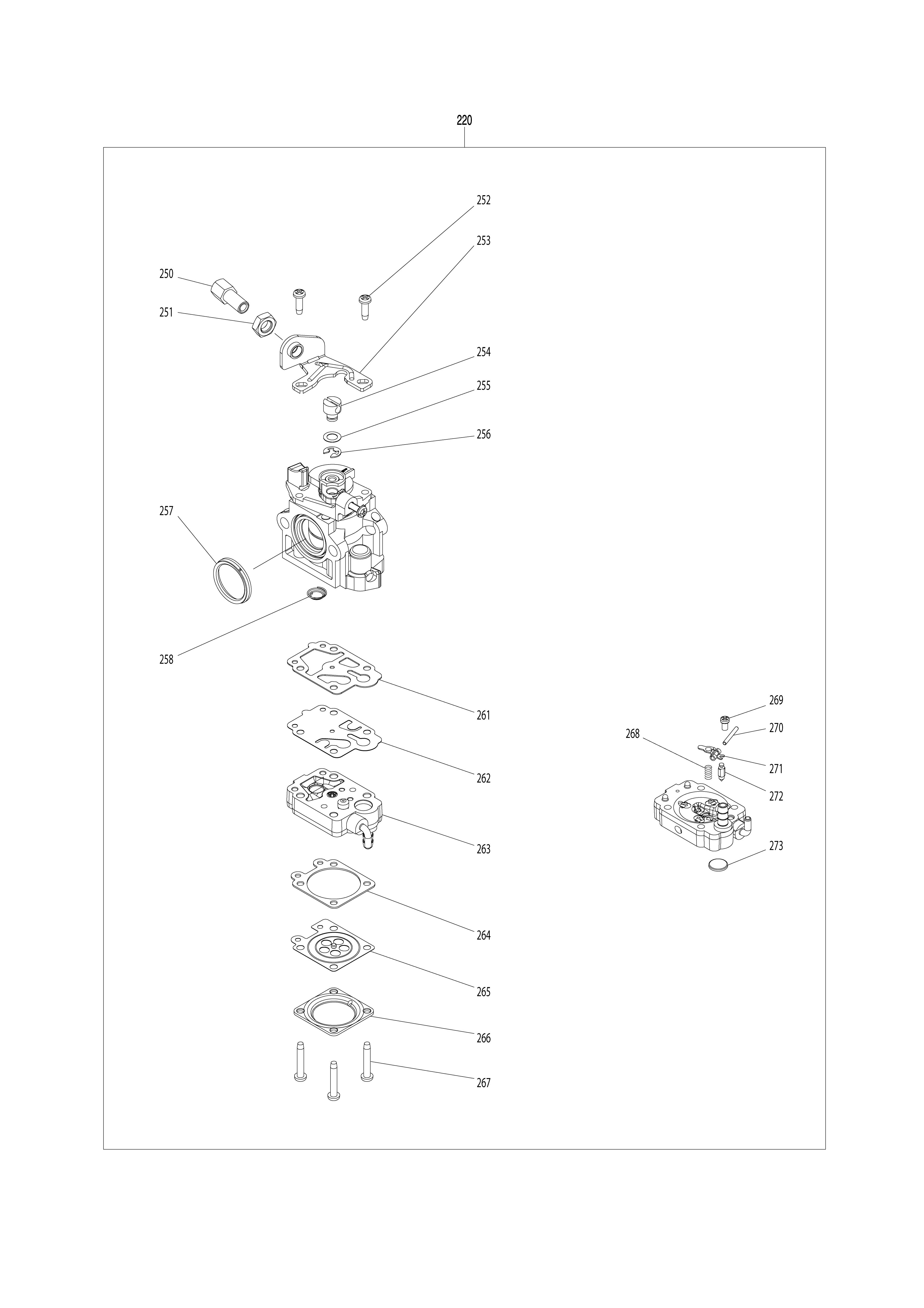 220

252

253

250

251

254

255

256

257

258

261

262

263

264

265

266

267

269

270

268

271

272

273