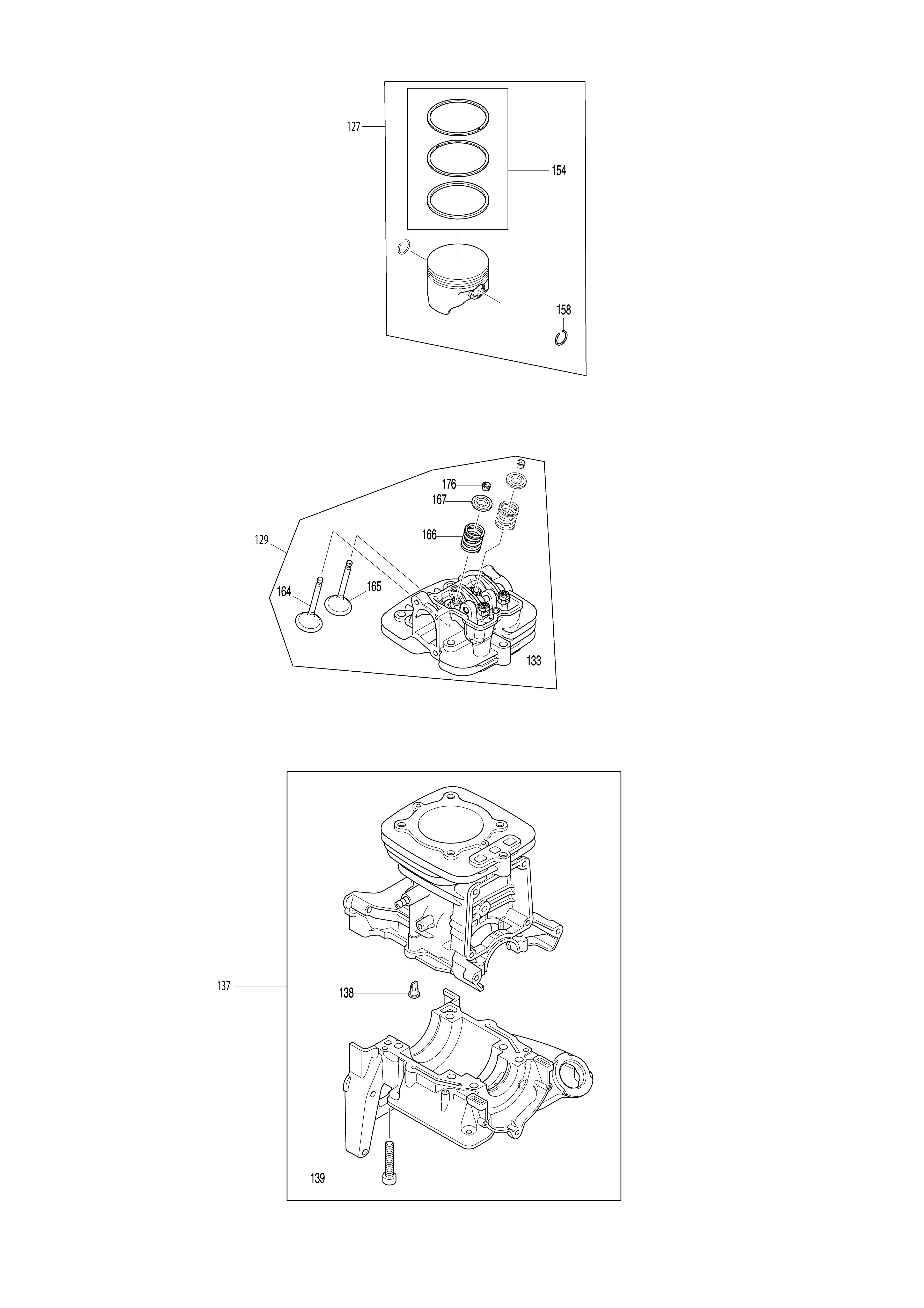 127
154
158
176
167
166
129
164
165
133
137
138
139