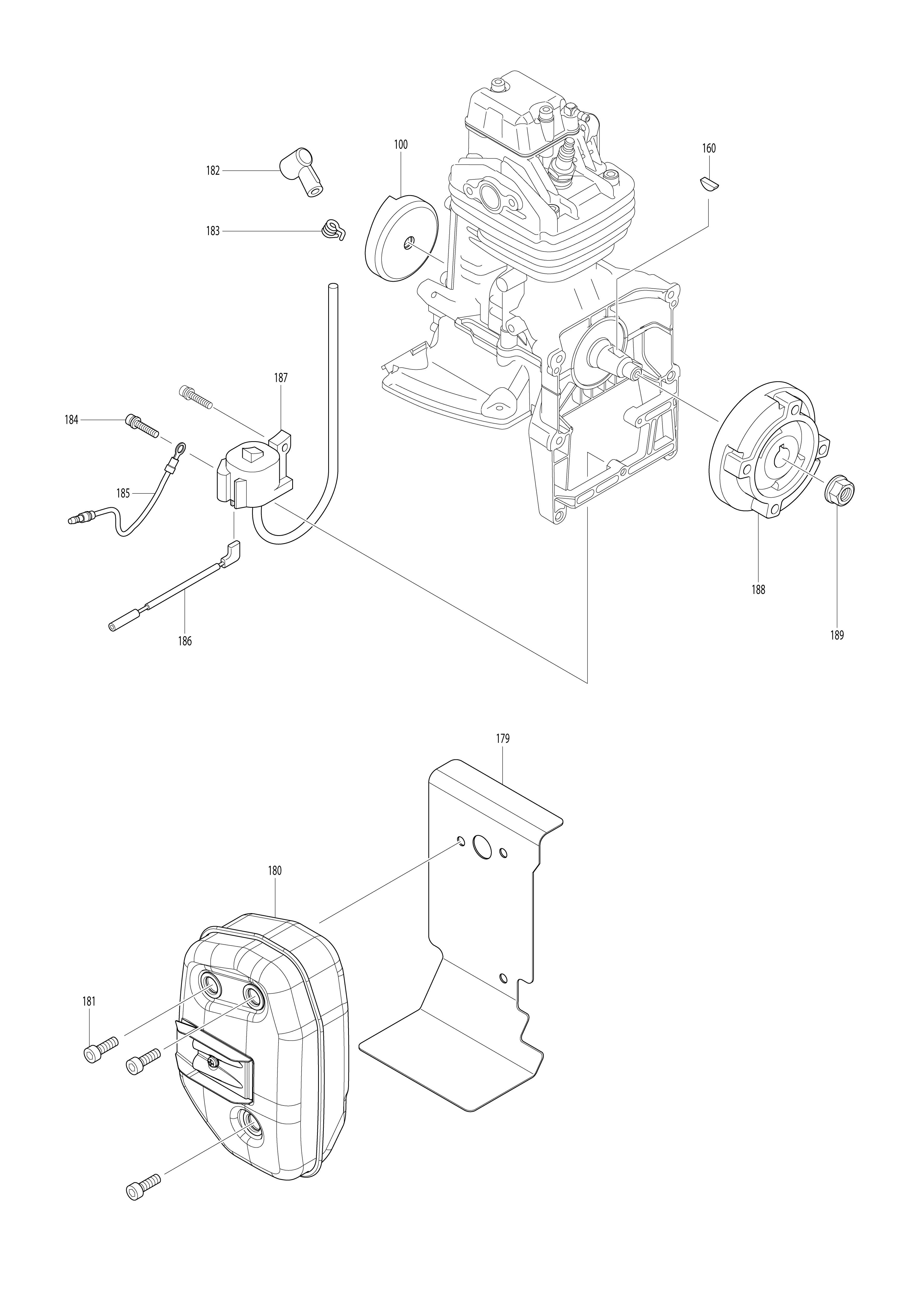 100

160

182

183

187

184

185

186

188

189

179

180

181