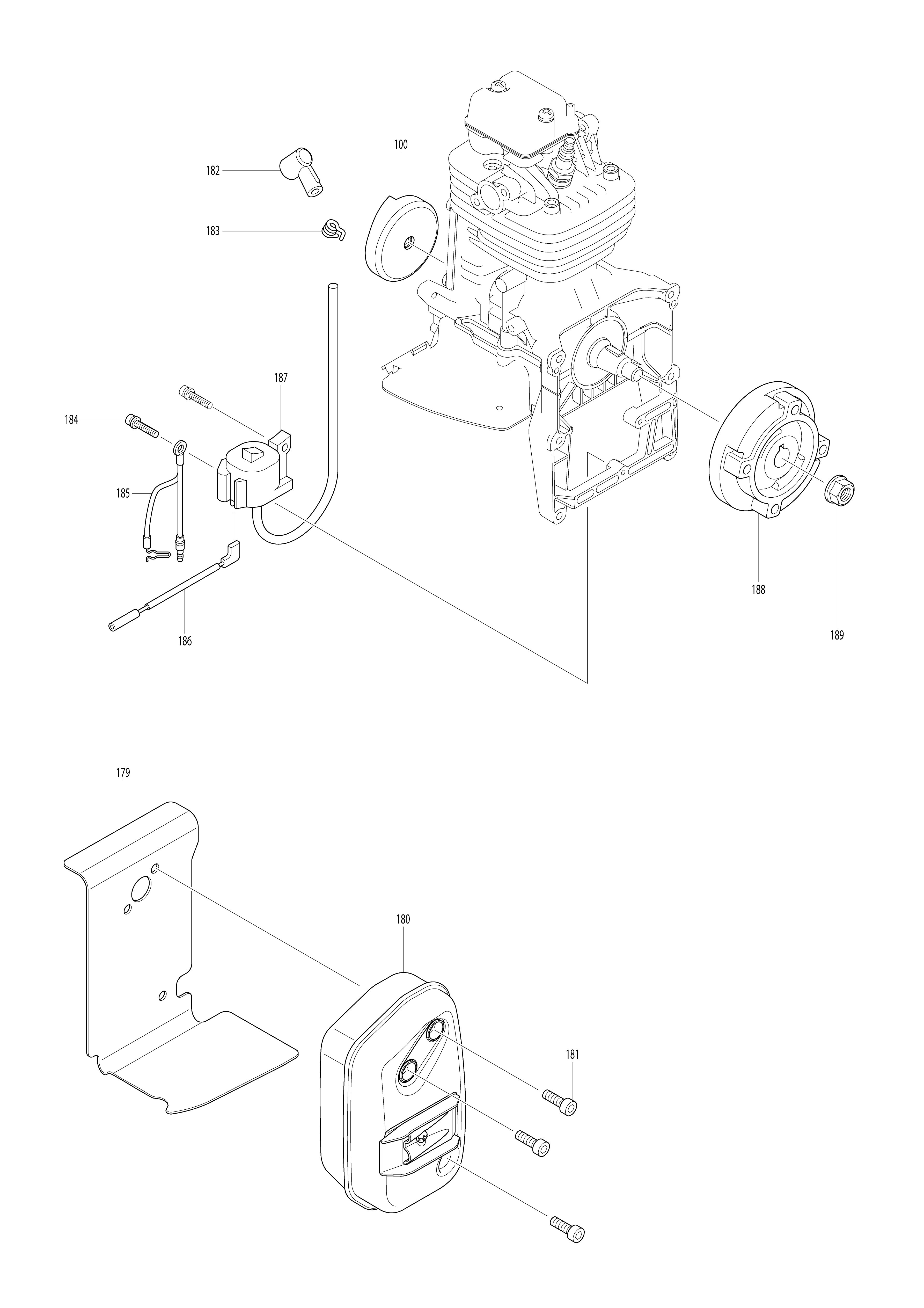 100
182
183
187
184
185
186
188
189
179
180
181