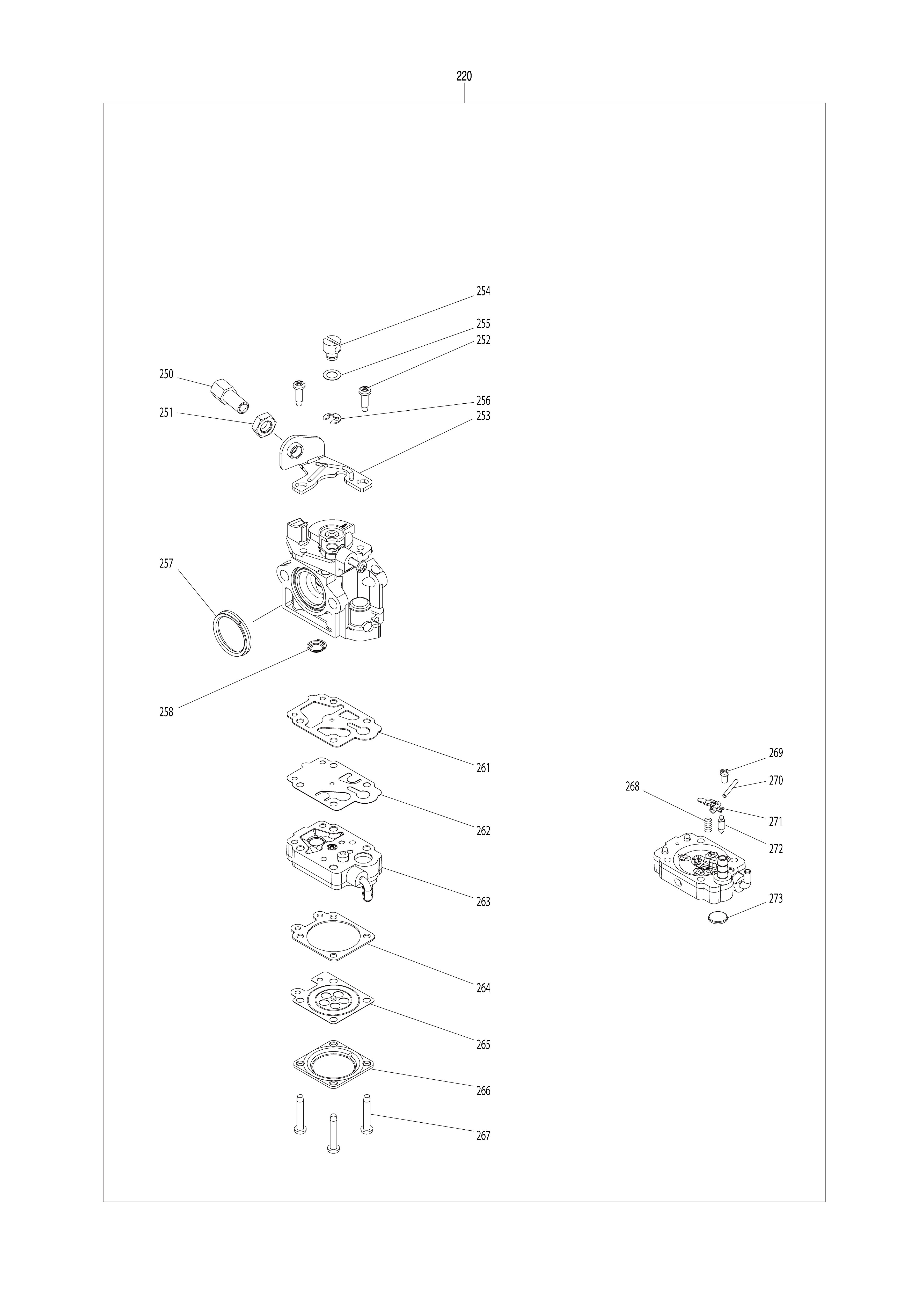 220

254
255
252
250
256
251
253
257
258
261
262
263
264
265
266
267
269
270
268
271
272
273