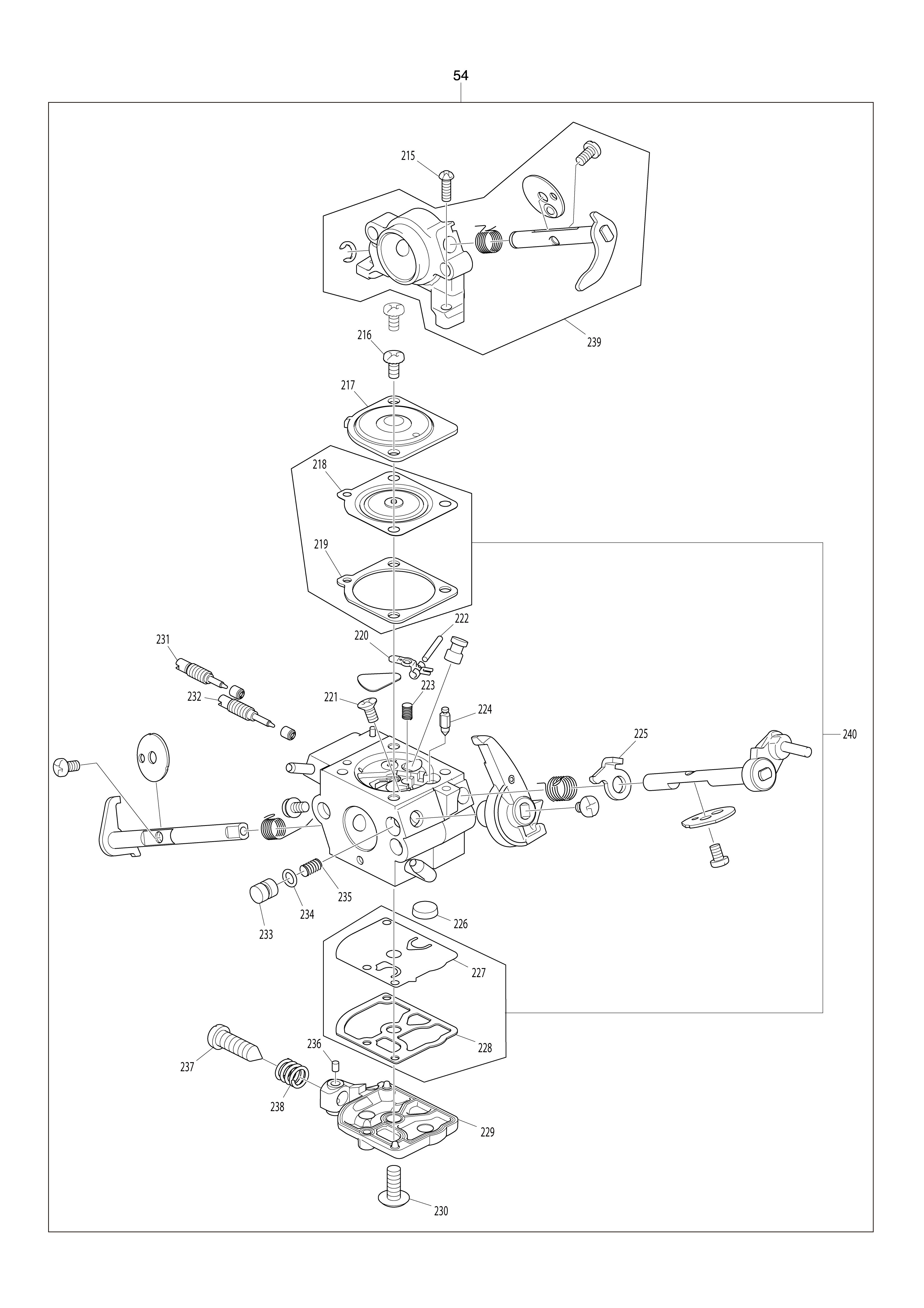 54

215

239

216

217

218

219

222

220

231

223

232

221

224

225

240

235

234

233

226

227

228

236

237

238

229

230