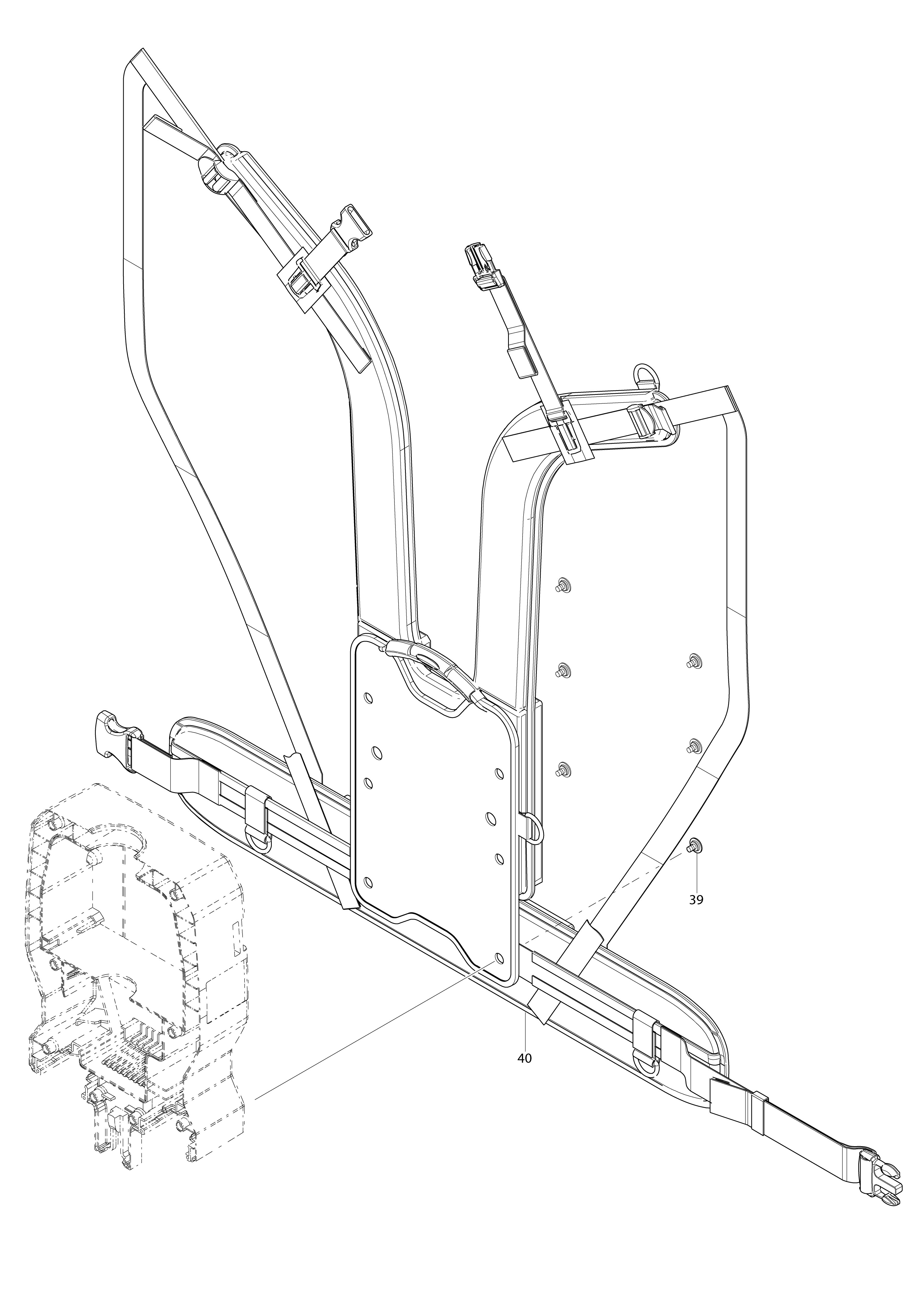 39

40