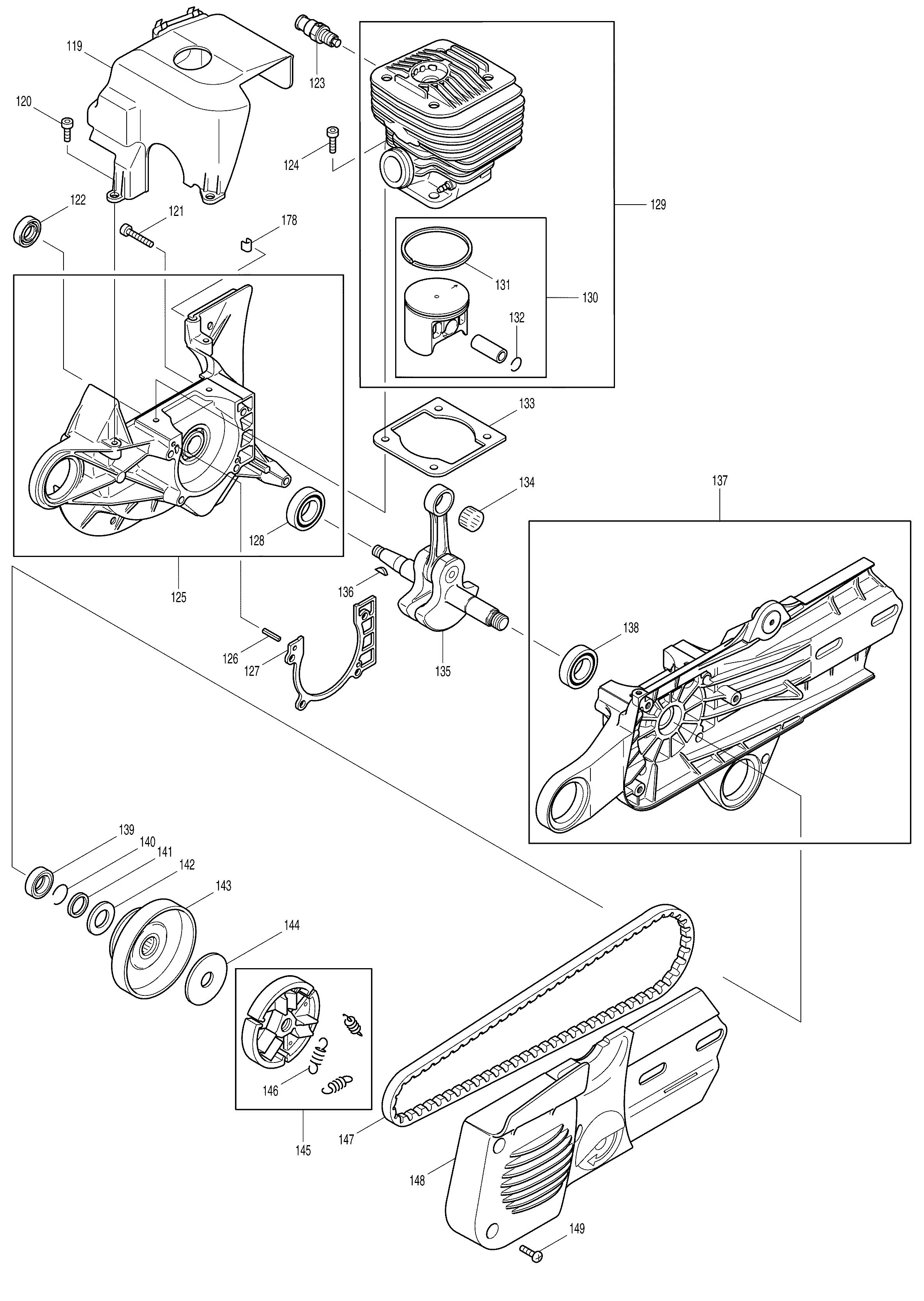 119
123
120
124
129
122
121
178
131
130
132
133
134
137
128
125
136
138
126
127
135
139
140
141
142
143
144
146
145
147
148
149