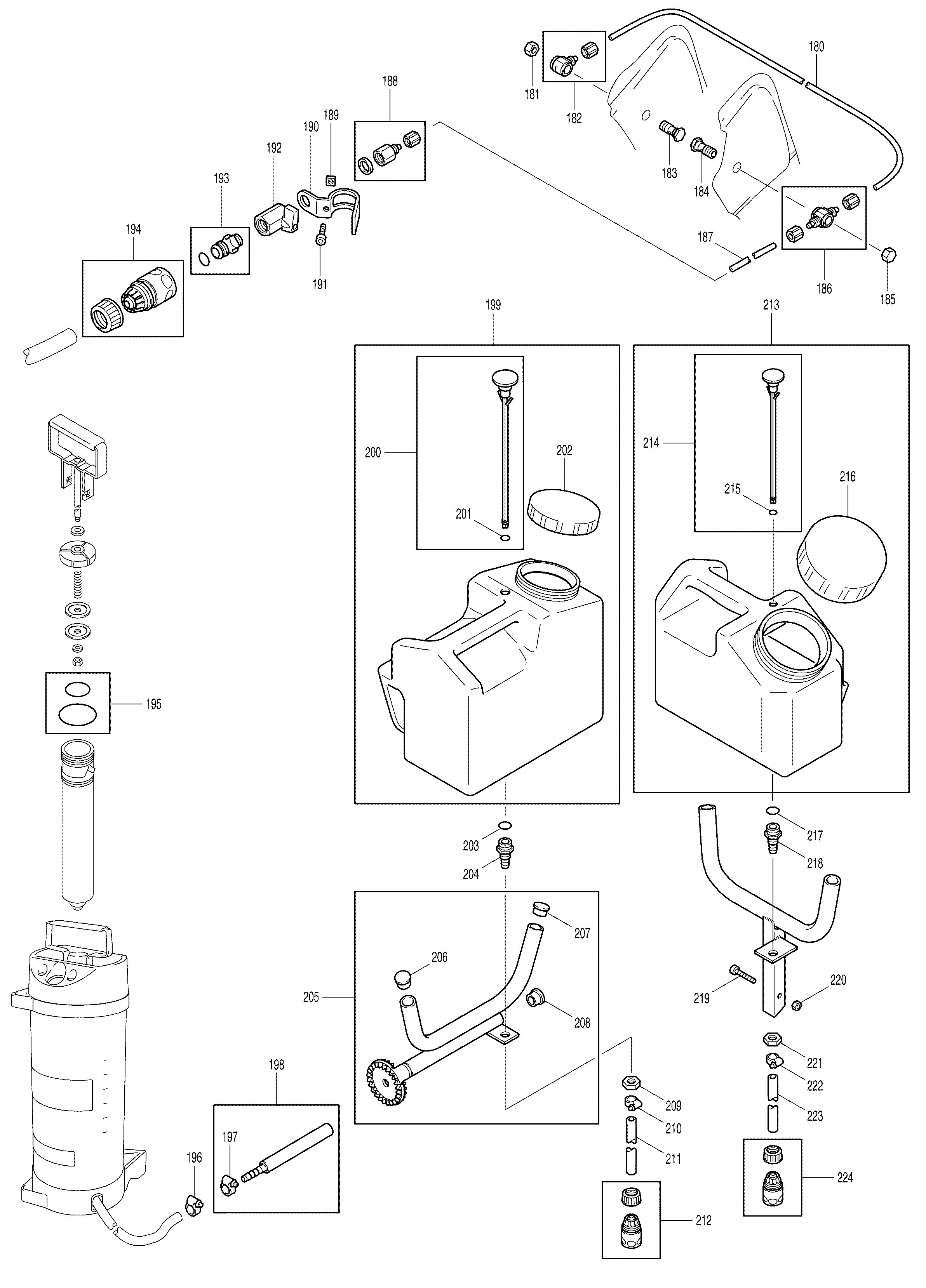 180
181
182
183
184
185
186
187
188
189
190
191
192
193
194
195
196
197
198
199
200
201
202
203
204
205
206
207
208
209
210
211
212
213
214
215
216
217
218
219
220
221
222
223
224