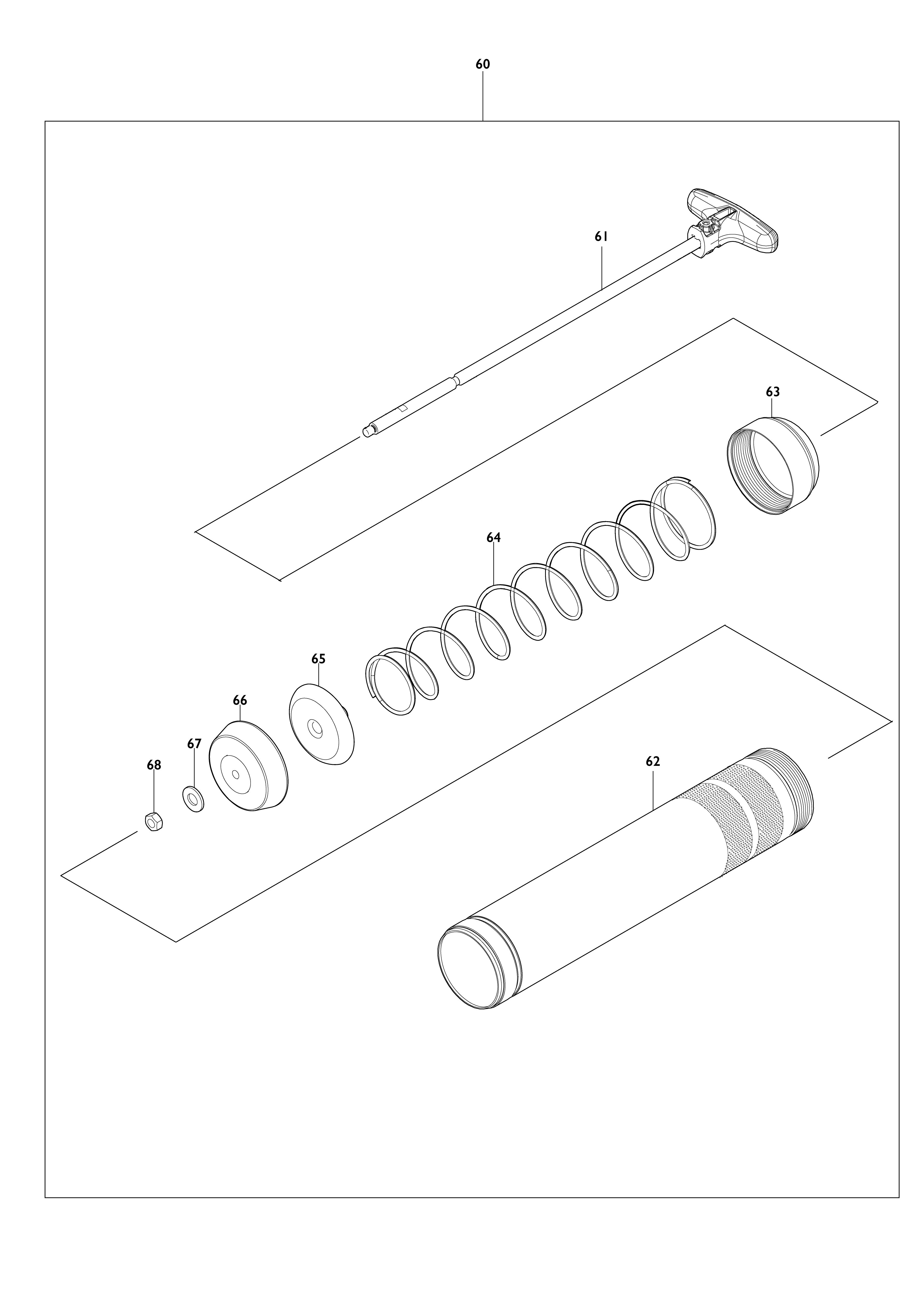 60

61

63

64

65

66

67

68

62