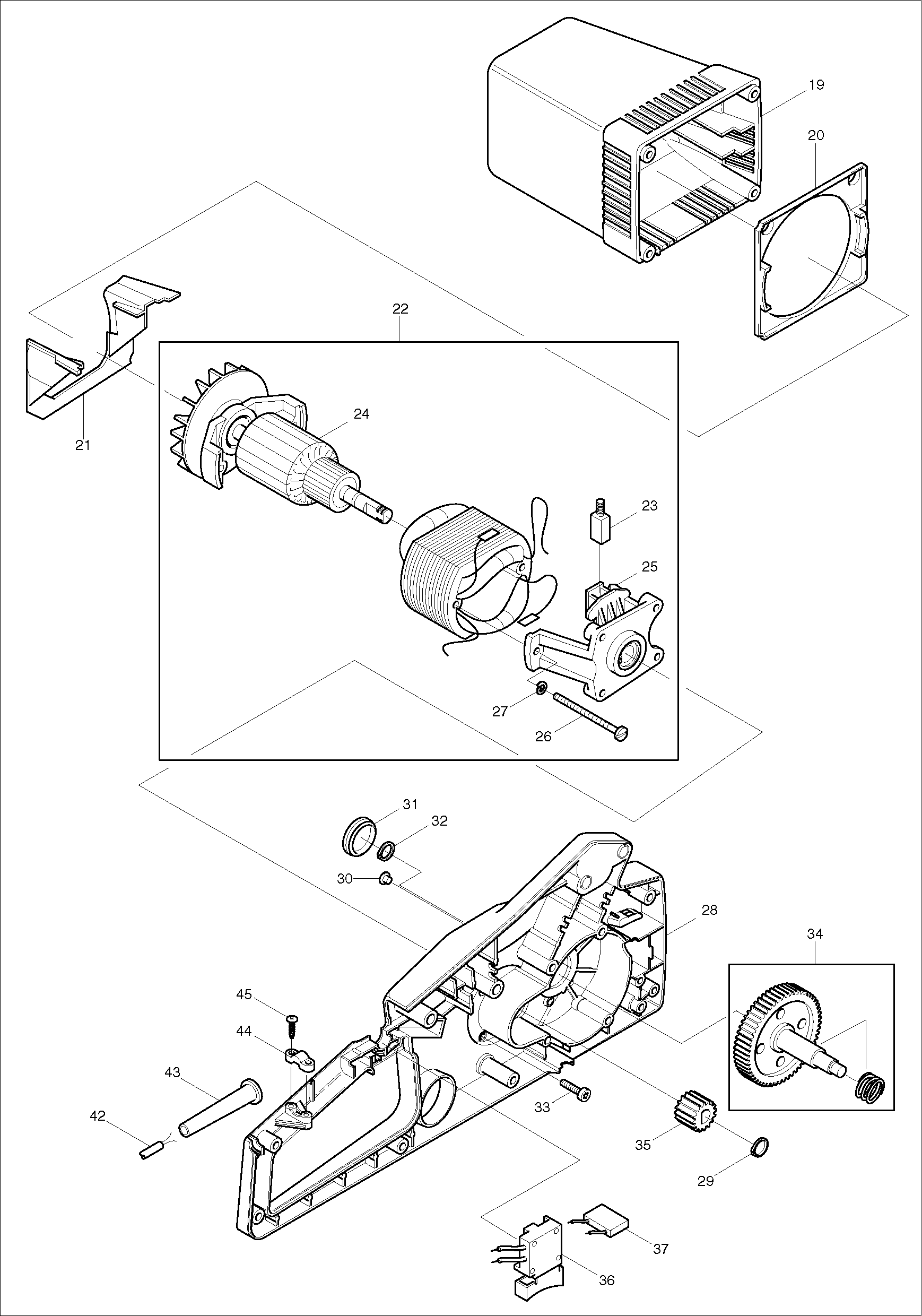 19
20
22
21
24
23
25
27
26
31
32
30
28
34
45
44
43
42
33
35
29
37
36