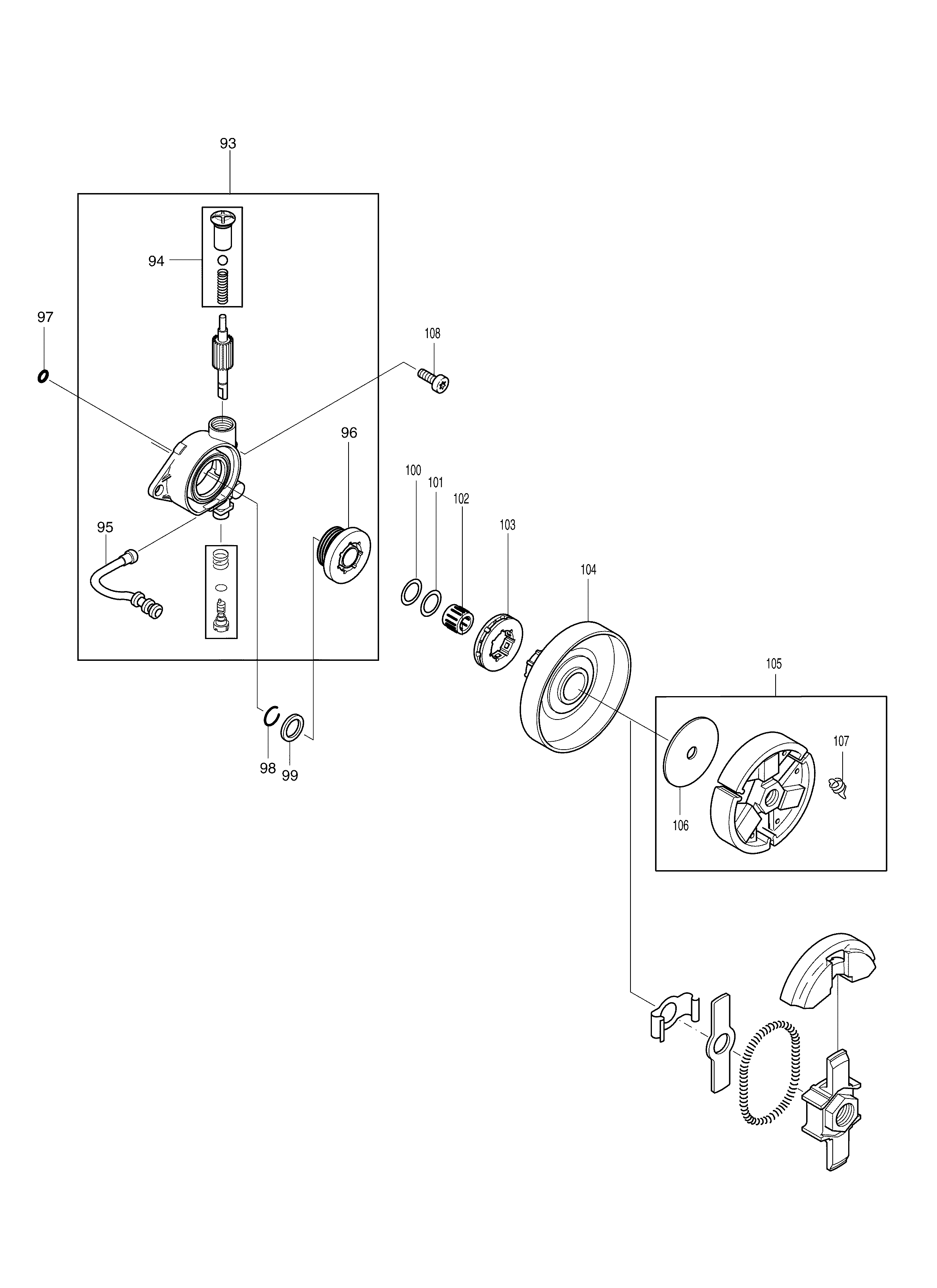 93

94

97

108

96

100

101

102

103

95

104

105

107

98

99

106