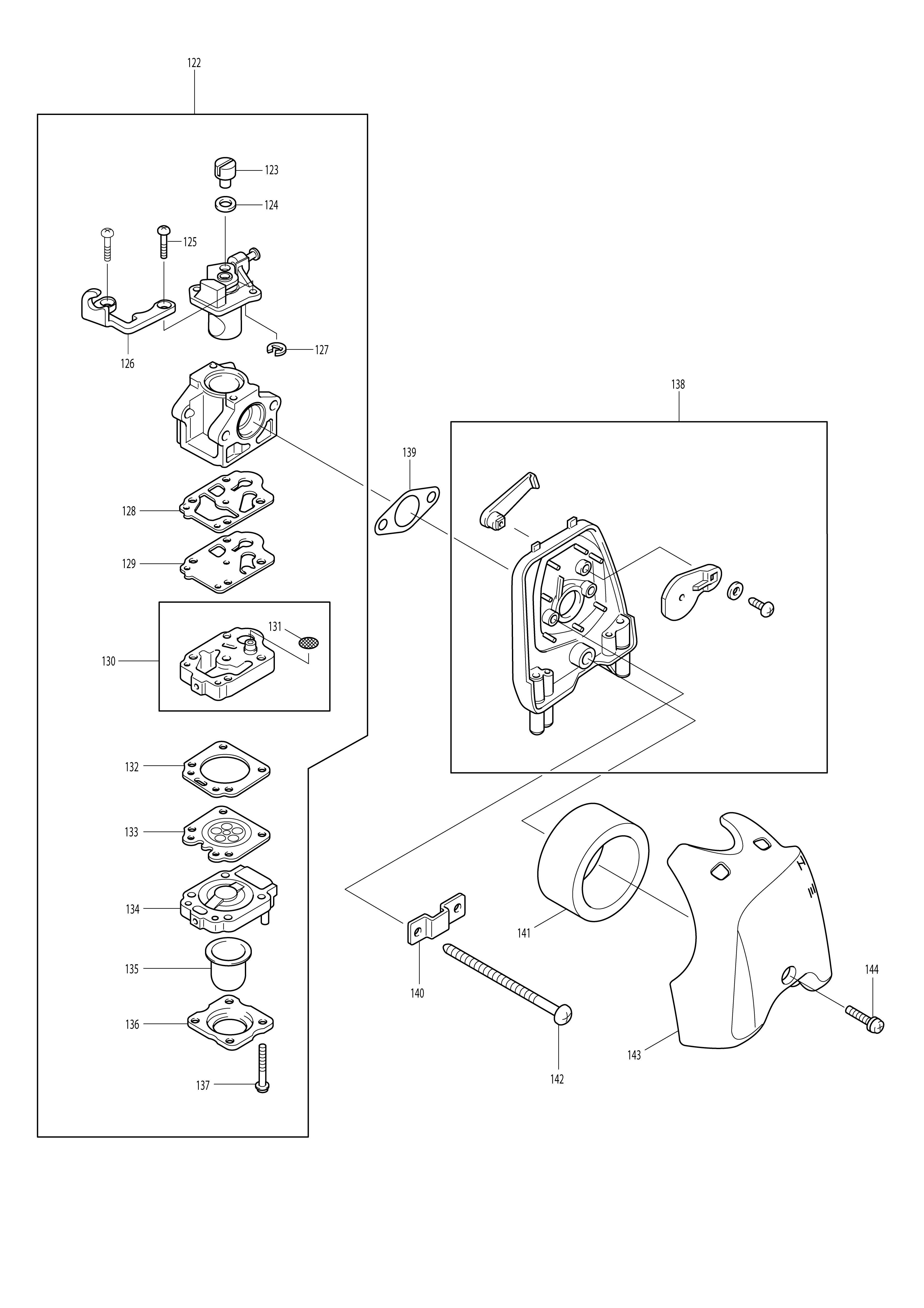 122

123

124

125

126

127

128

129

130

131

132

133

134

135

136

137

138

139

140

141

142

143

144