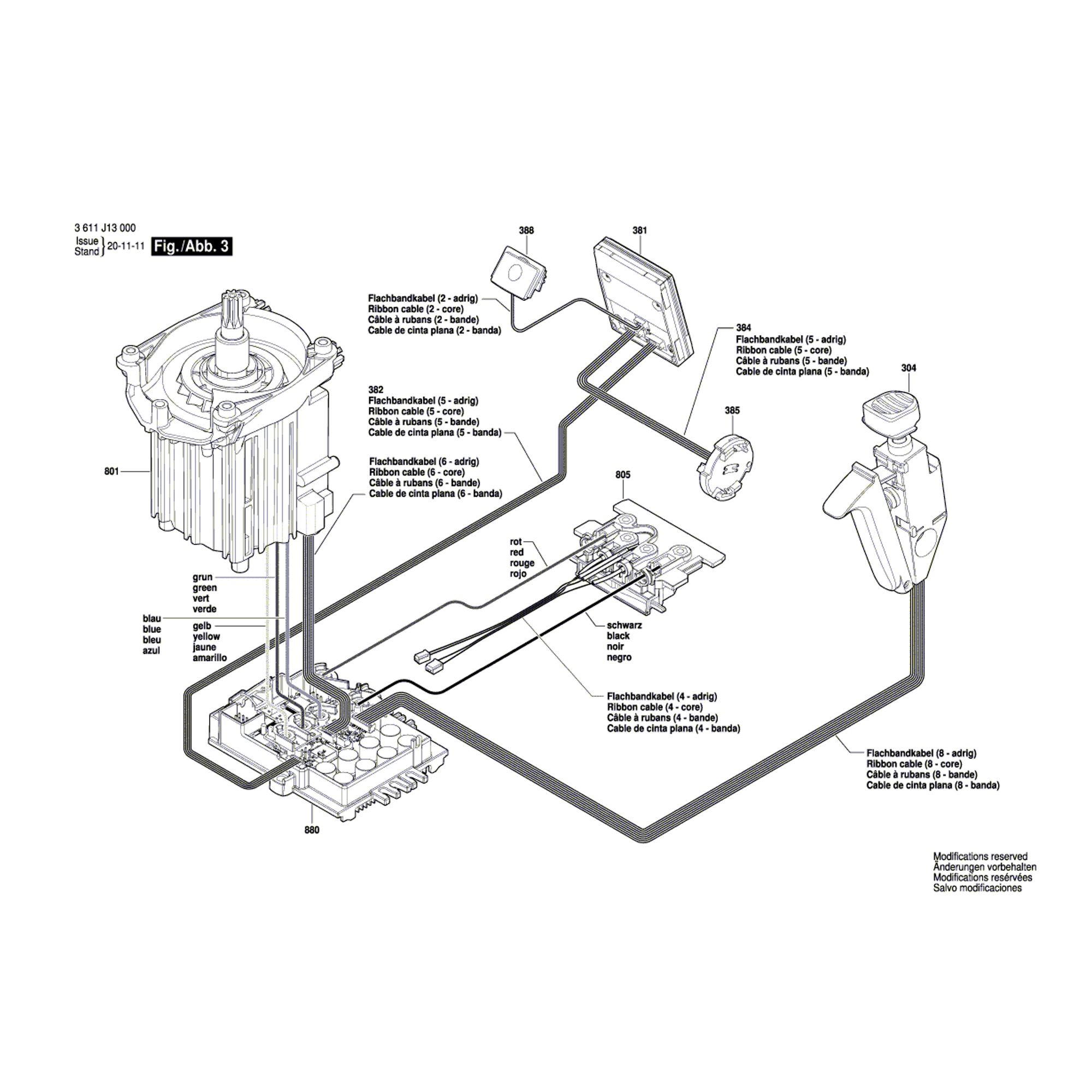 3 611 J13 000
Issue
Stand } 20-11-11 Fig./Abb. 3

388

381

Flachbandkabel (2 - adrig)
Ribbon cable (2 - core)
Câble à rubans (2 - bande)
Cable de cinta plana (2 - banda)

384
Flachbandkabel (5 - adrig)
Ribbon cable (5 - core)
Câble à rubans (5 - bande)
Cable de cinta plana (5 - banda)

304

382
Flachbandkabel (5 - adrig)
Ribbon cable (5 - core)
Câble à rubans (5 - bande)
Cable de cinta plana (5 - banda)

385

801

Flachbandkabel (6 - adrig)
Ribbon cable (6 - core)
Câble à rubans (6 - bande)
Cable de cinta plana (6 - banda)

805

rot
red
rouge
rojo

grun
green
vert
verde

blau
blue
bleu
azul

gelb
yellow
jaune
amarillo

schwarz
black
noir
negro

Flachbandkabel (4 - adrig)
Ribbon cable (4 - core)
Câble à rubans (4 - bande)
Cable de cinta plana (4 - banda)

Flachbandkabel (8 - adrig)
Ribbon cable (8 - core)
Câble à rubans (8 - bande)
Cable de cinta plana (8 - banda)

880

Modifications reserved
Änderungen vorbehalten
Modifications resérvées
Salvo modificaciones