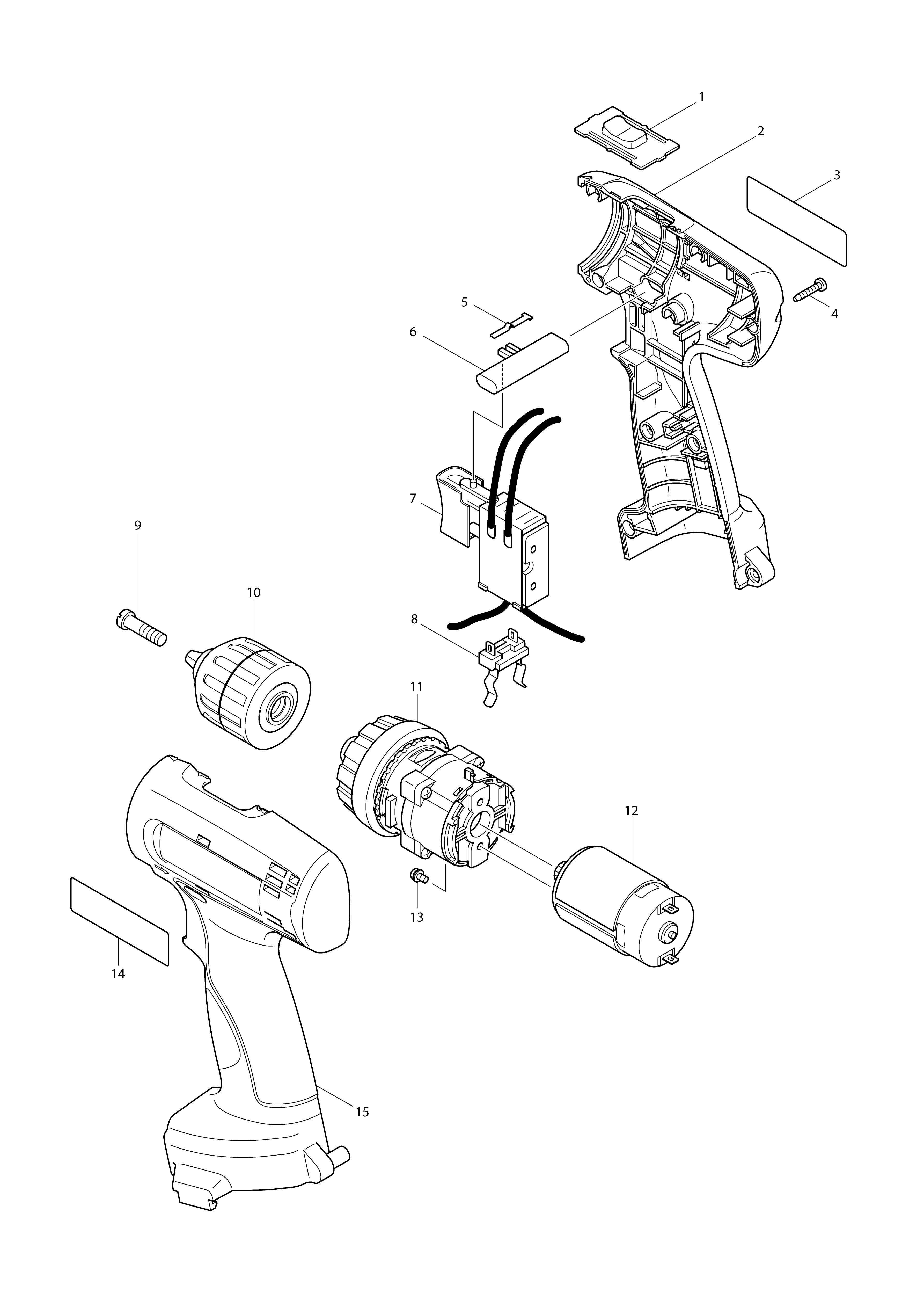 1
2
3
4
5
6
7
8
9
10
11
12
13
14
15