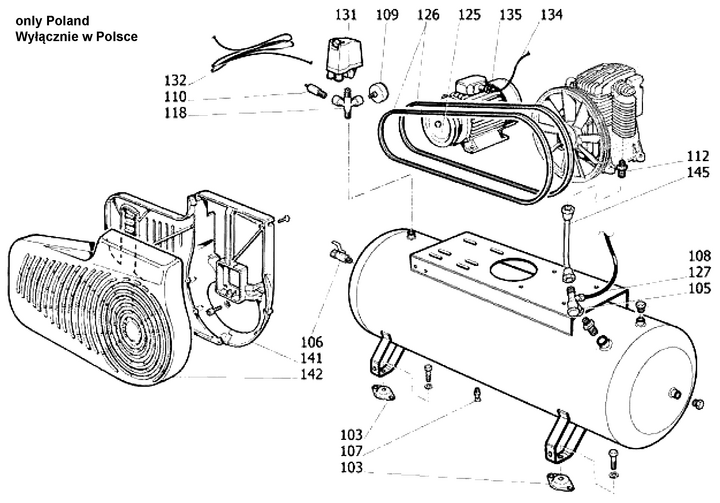 only Poland
Wyłącznie w Polsce

131 109 126 125 135 134

132
110
118

112
145

108
127
105

106
141
142

103
107
103