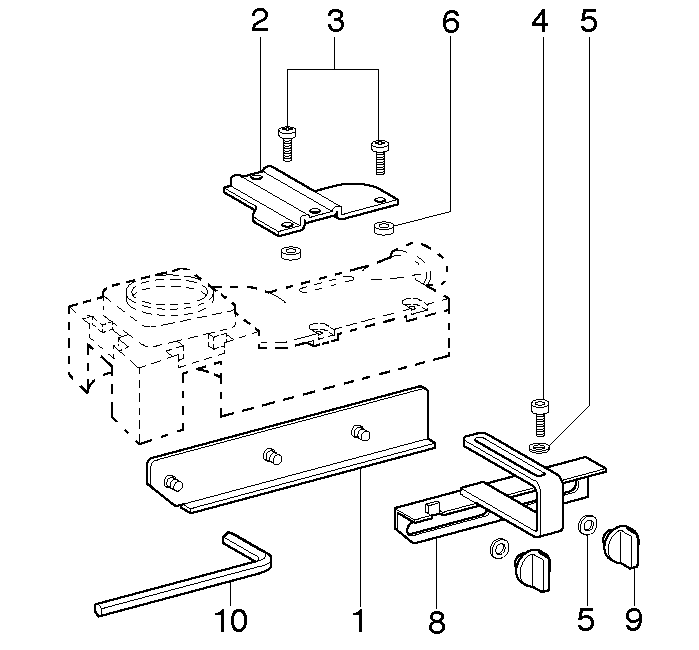 2
3
6
4
5
10
1
8
5
9