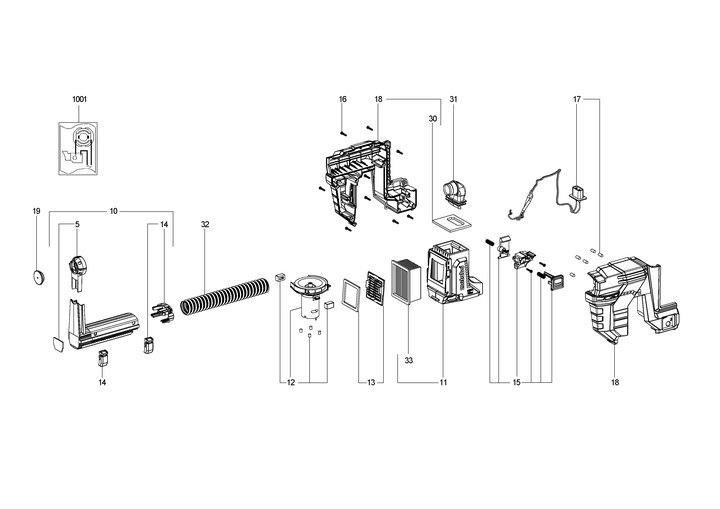 1001
16
18
31
30
17
19
10
5
14
32
14
12
13
33
11
15
18