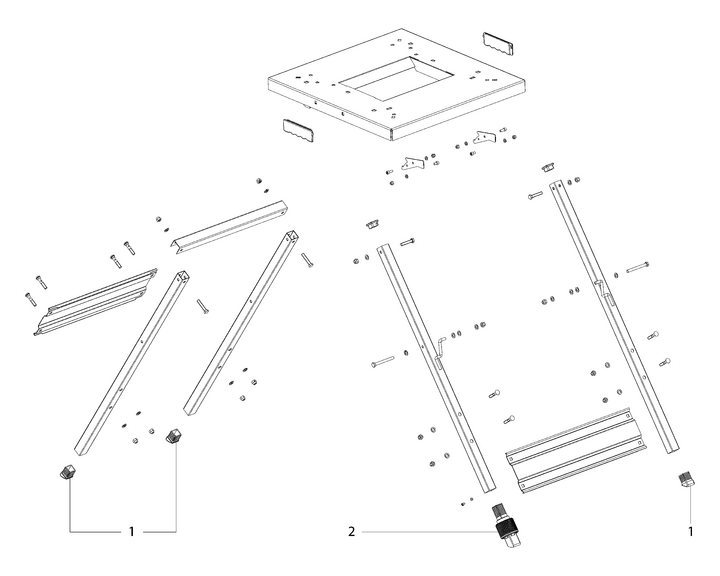 1
2
1