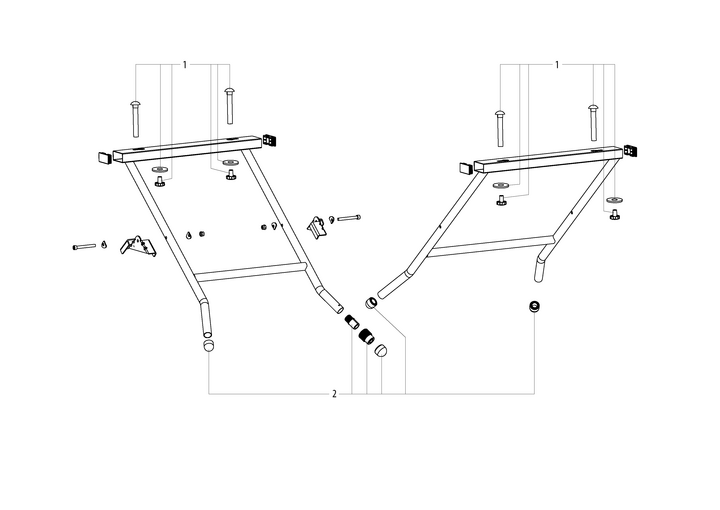 1
1
2