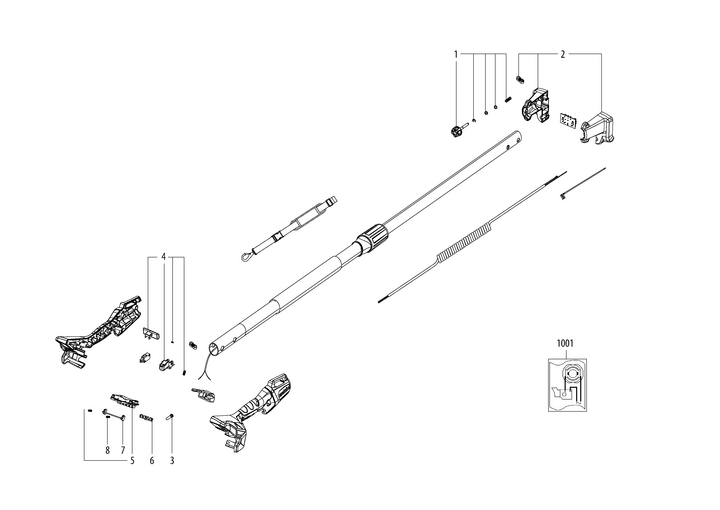 1
2
4
1001
8
7
5
6
3