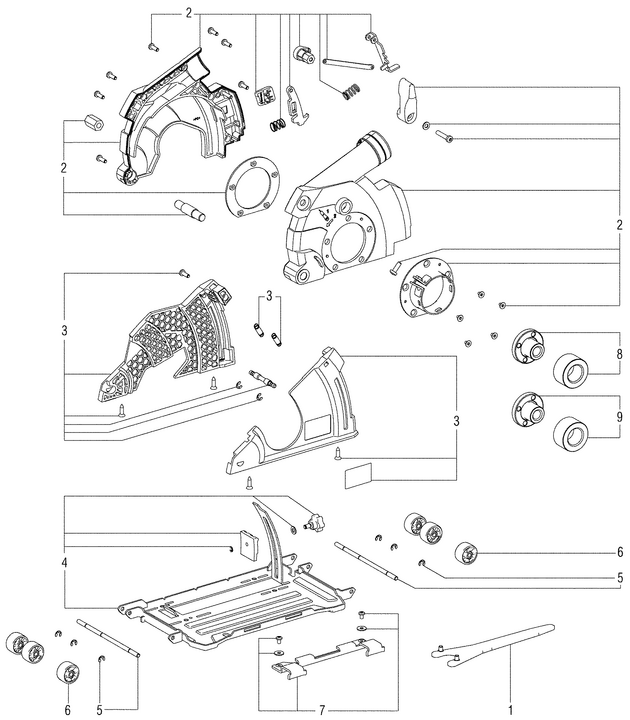 2
2
2
3
3
3
8
9
4
6
5
6
5
7
1