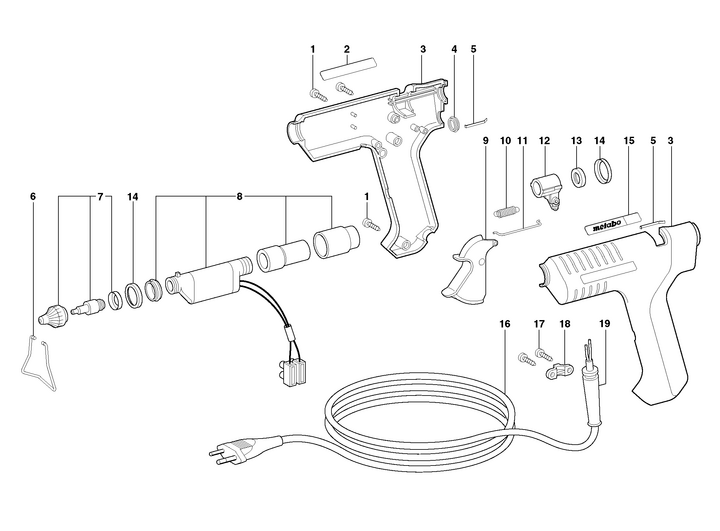 1
2
3
4
5
9
10
11
12
13
14
15
5
3
6
7
14
8
1
metabo
16
17
18
19