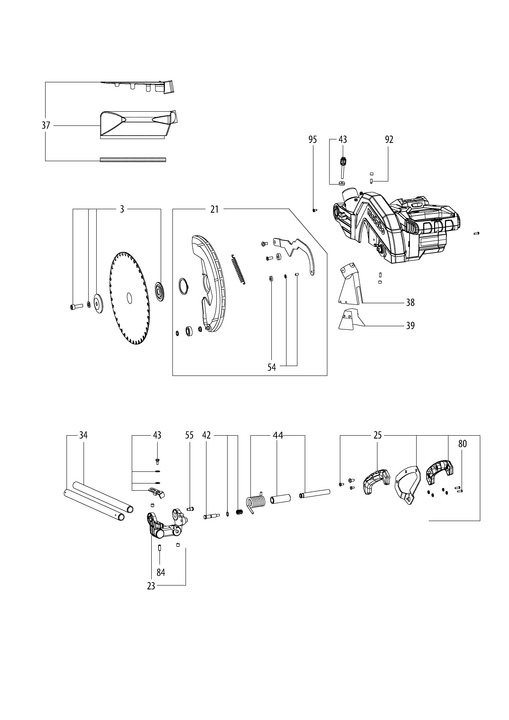 37

95
43
92

3
21

38

39

54

34
43
55
42
44
25
80

84
23