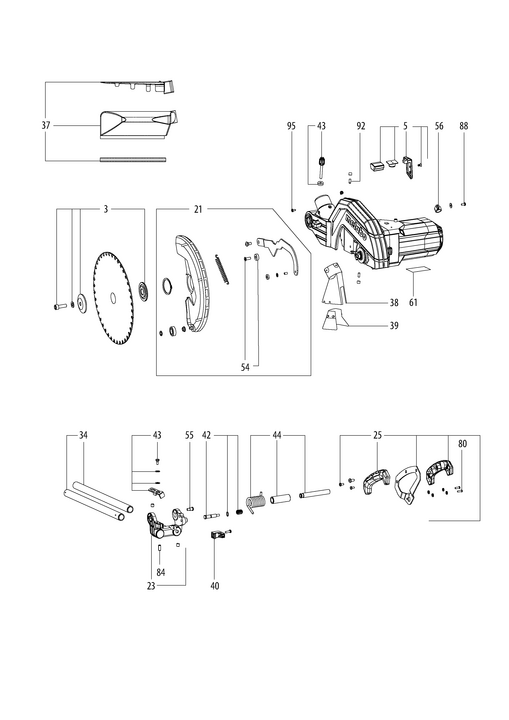 37

95
43
92
5
56
88

3
21

38
61
39
54

34
43
55
42
44
25
80

84
23
40