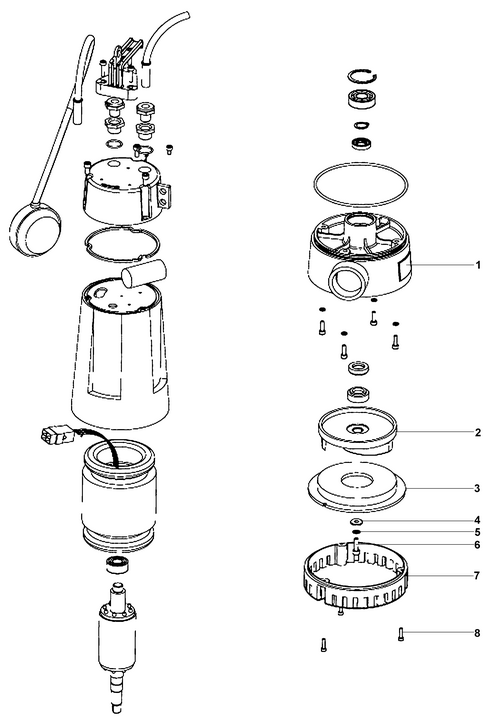 1
2
3
4
5
6
7
8