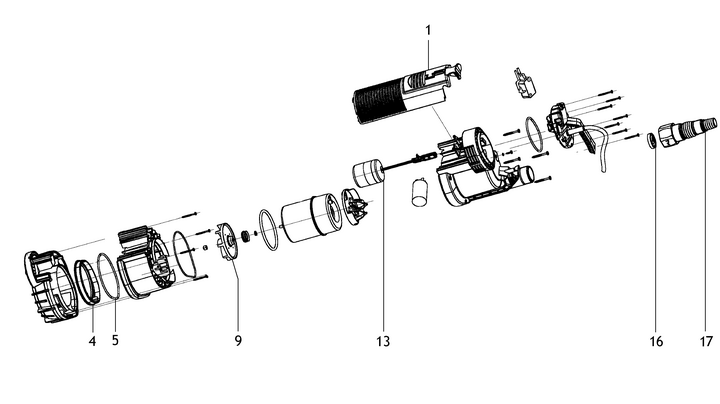 1

4 5 9 13 16 17