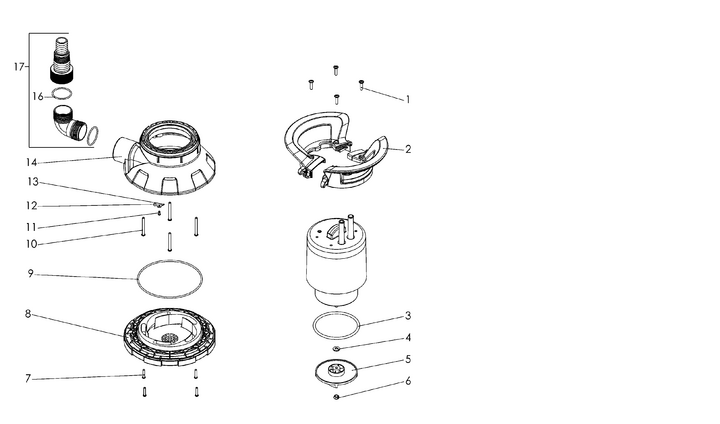 17
16
14
13
12
11
10
9
8
7
1
2
3
4
5
6