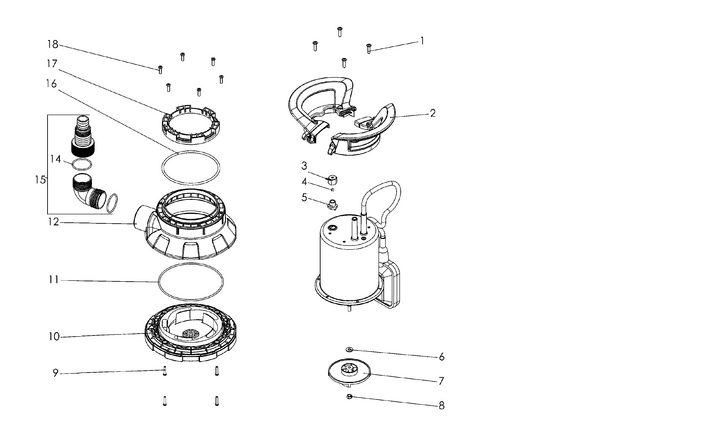 18
17
16
14
15
12
11
10
9
1
2
3
4
5
6
7
8