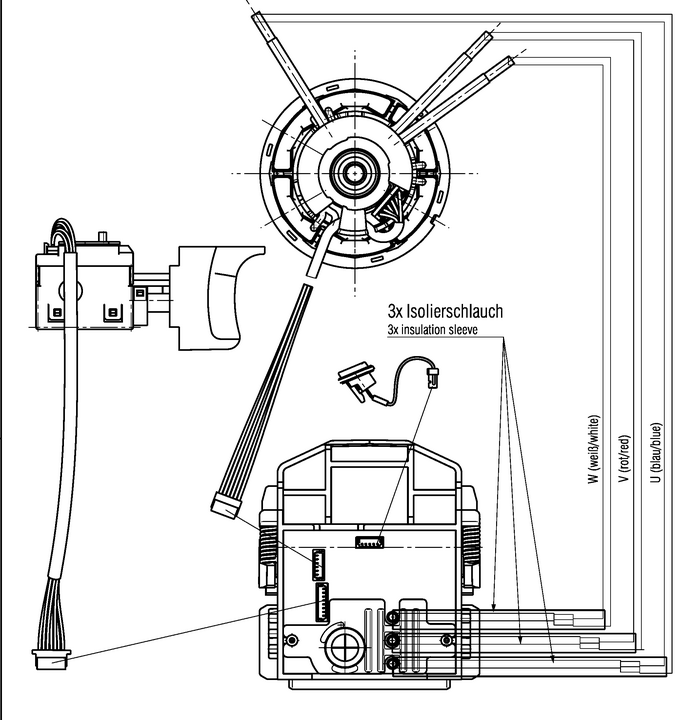 3x Isolierschlauch
3x insulation sleeve

W (weiß/white)
V (rot/red)
U (blau/blue)