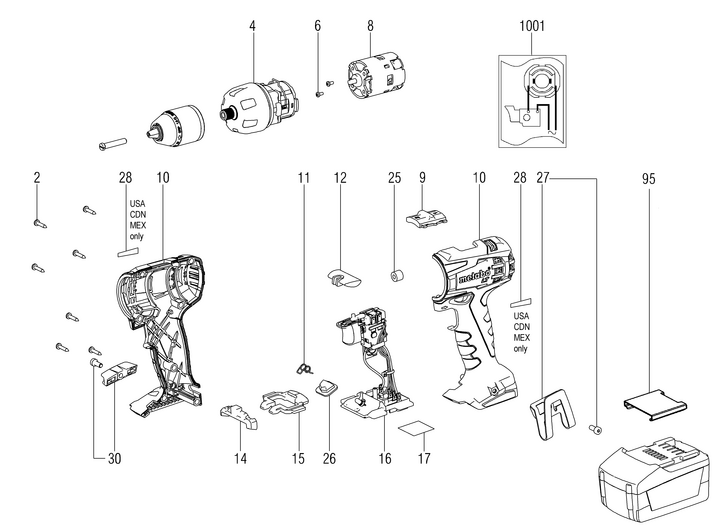 4
6
8
1001
2
28
USA
CDN
MEX
only
10
11
12
25
9
10
28
USA
CDN
MEX
only
27
95
metabo
30
14
15
26
16
17