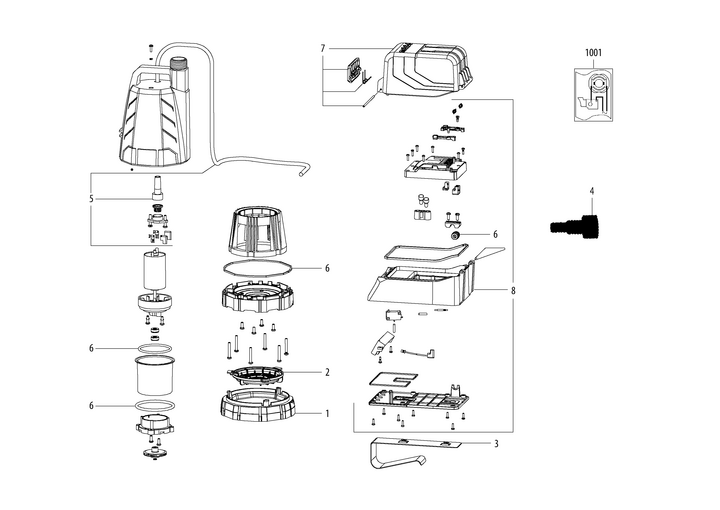 7
1001
5
4
6
6
8
6
2
6
1
3