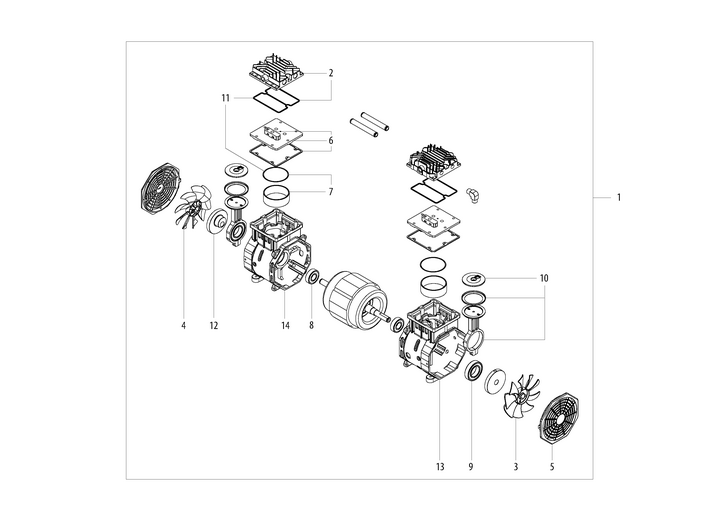 2
11
6
7
1
10
4
12
14
8
13
9
3
5