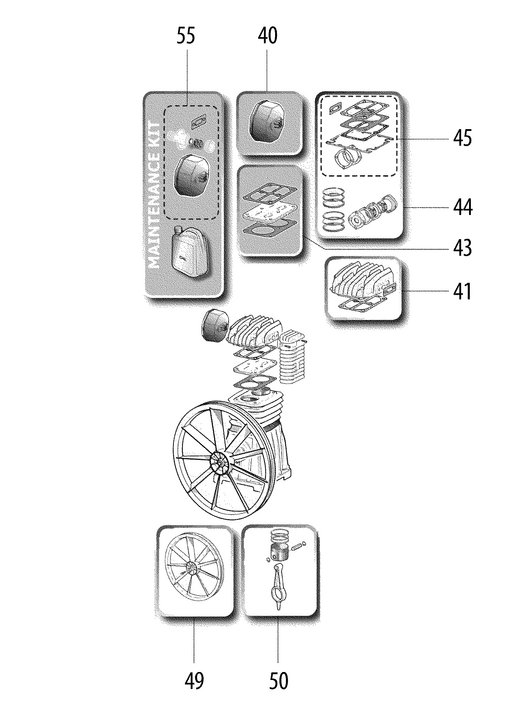 55
40
MAINTENANCE KIT
45
44
43
41
49
50