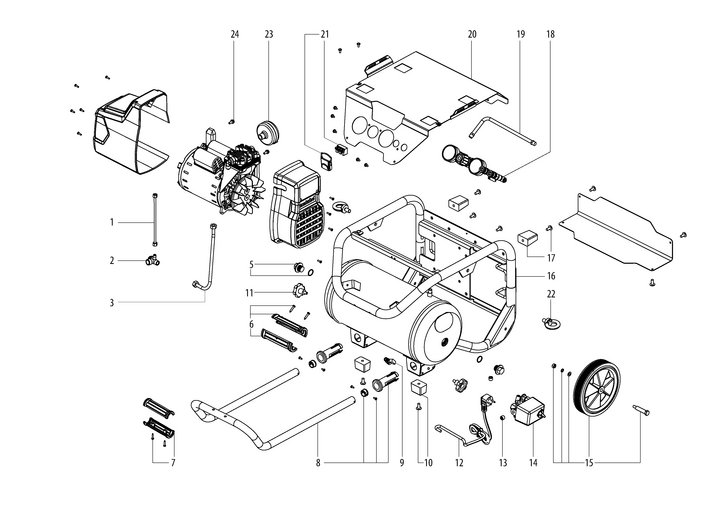 24
23
21
20
19
18
1
2
3
5
11
6
17
16
22
7
8
9
10
12
13
14
15