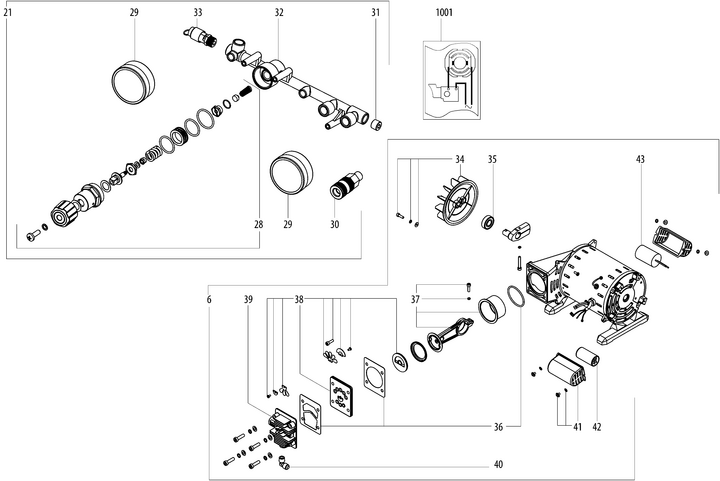 21
29
33
32
31
1001
28
29
30
34
35
43
6
39
38
37
36
41
42
40