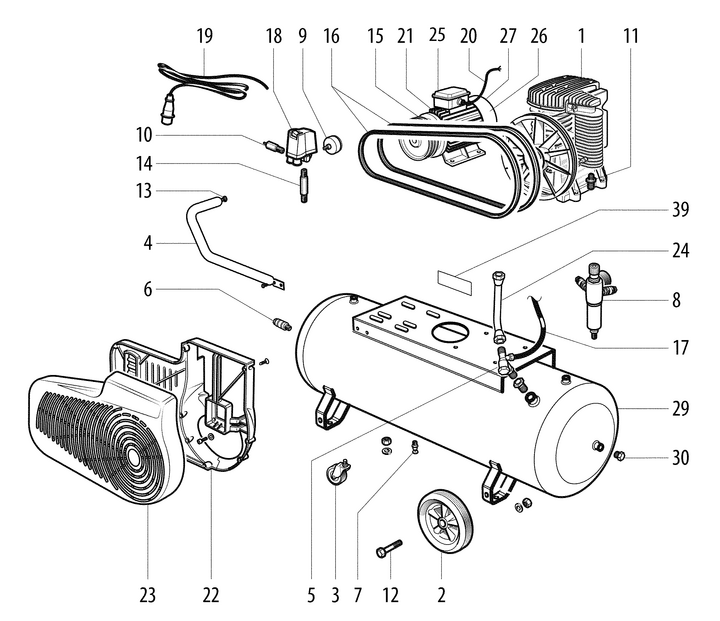 19 18 9 16 15 21 25 20 27 26 1 11

10

14

13

4

6

39

24

8

17

29

30

23 22 5 3 7 12 2