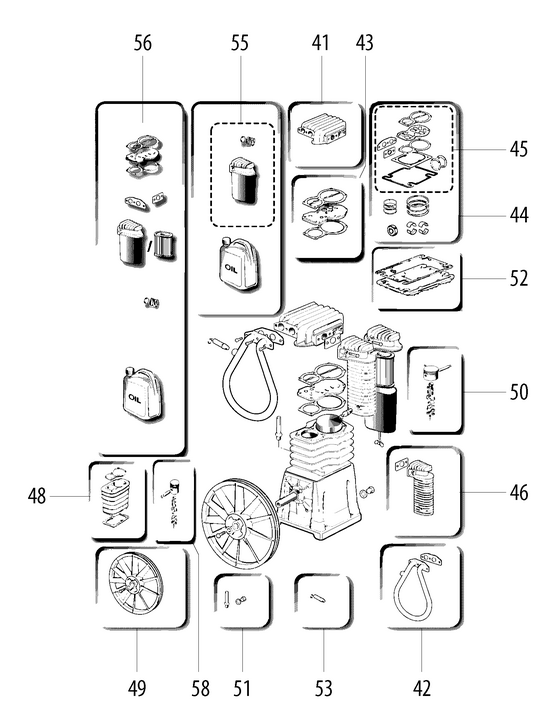 56
55
41
43
45
44
52
50
46
48
49
58
51
53
42
OIL
OIL