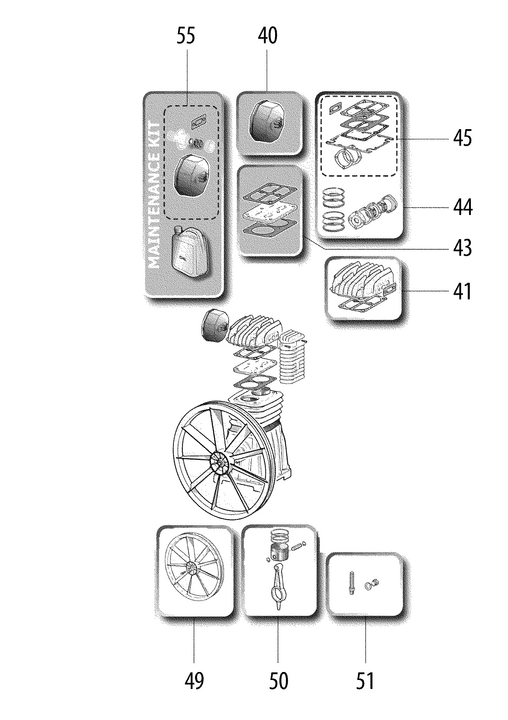 55

40

MAINTENANCE KIT

45

44

43

41

49

50

51