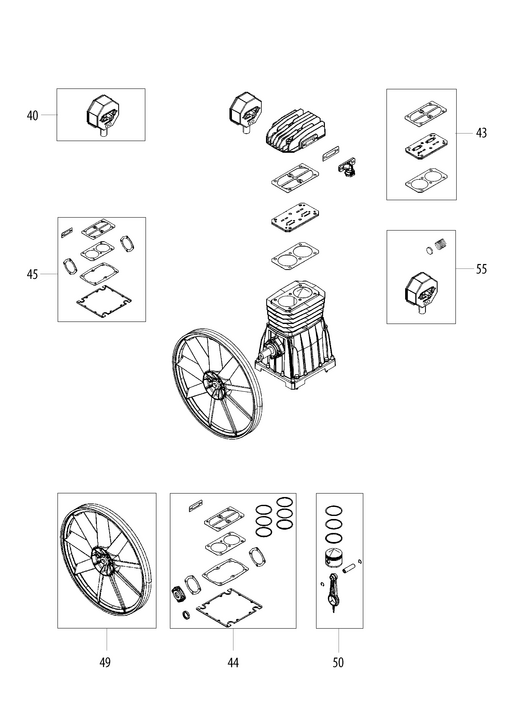 40
43
45
55
49
44
50