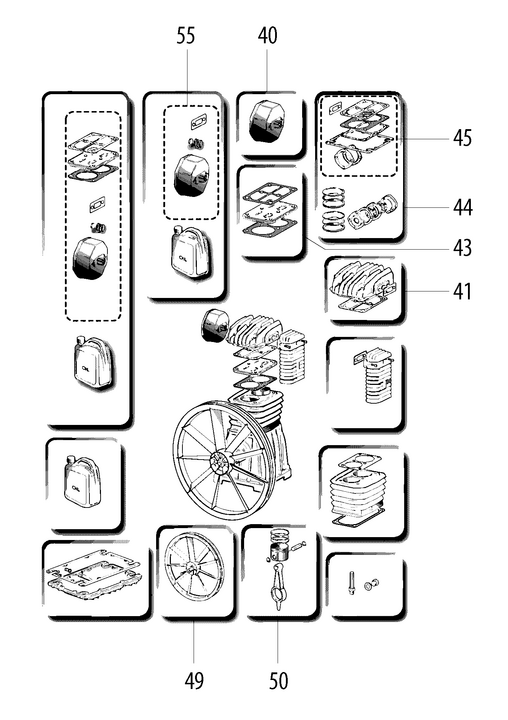 55
40
45
44
43
41
OIL
OIL
OIL
49
50