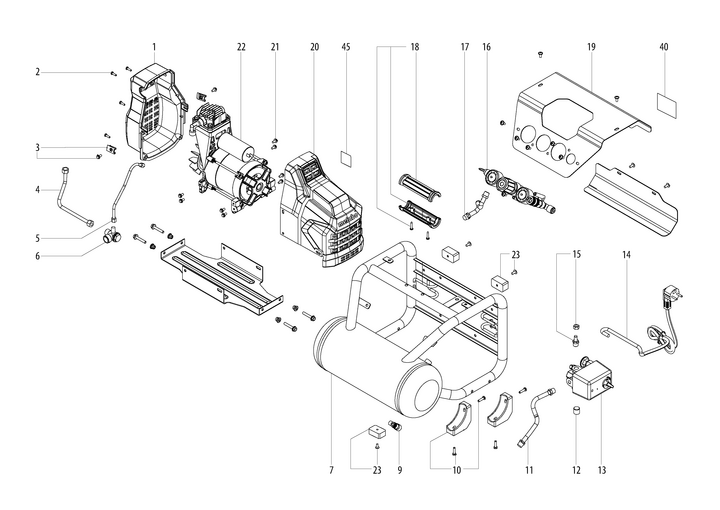 1
22
21
20
45
18
17
16
19
40
2
3
4
5
6
23
15
14
7
23
9
10
11
12
13